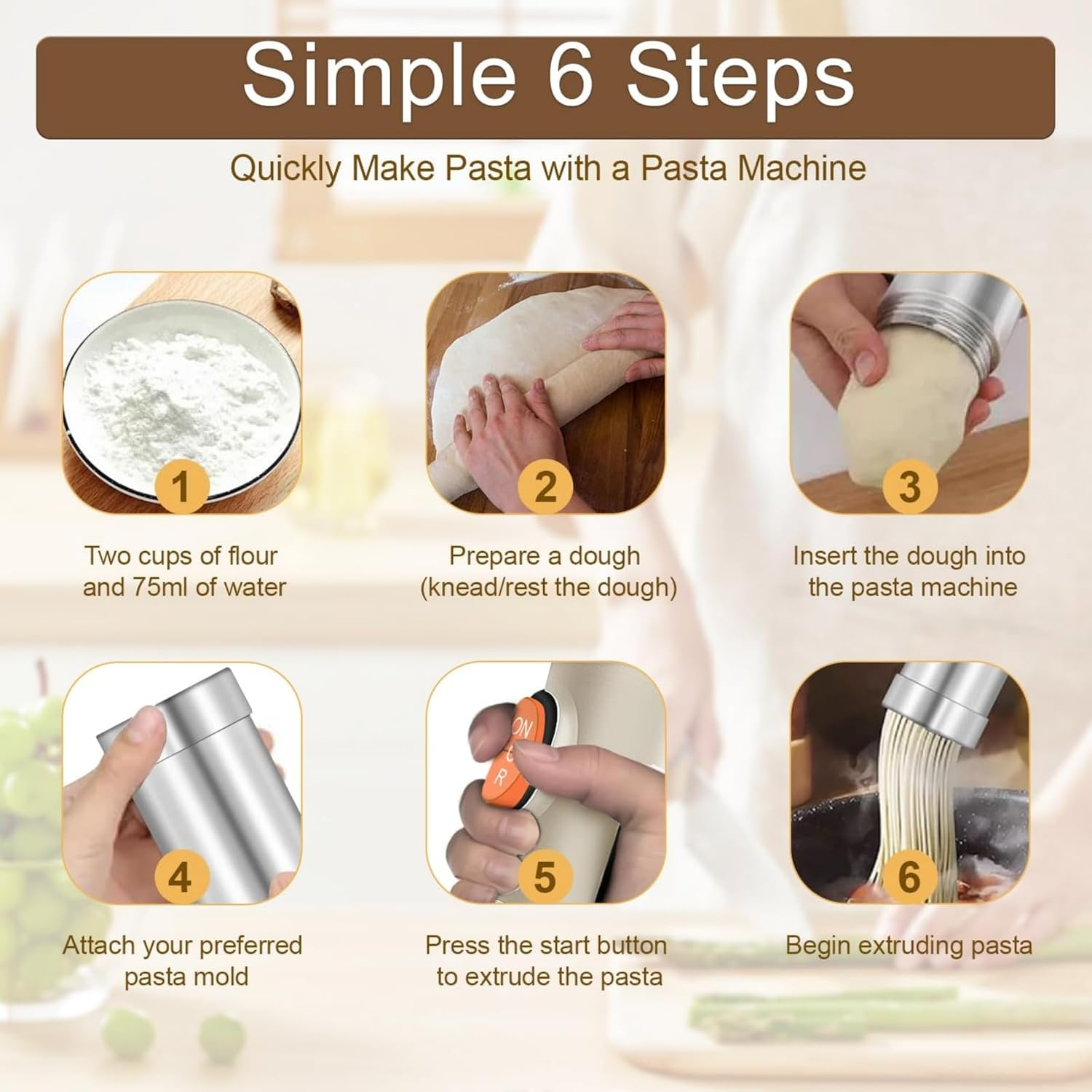 Simple 6 Steps

Quickly Make Pasta with a Pasta Machine

1

Two cups of flour and 75ml of water

2

Prepare a dough (knead/rest the dough)

3

Insert the dough into the pasta machine

4

Attach your preferred pasta mold

ON
R

5

Press the start button to extrude the pasta

6

Begin extruding pasta