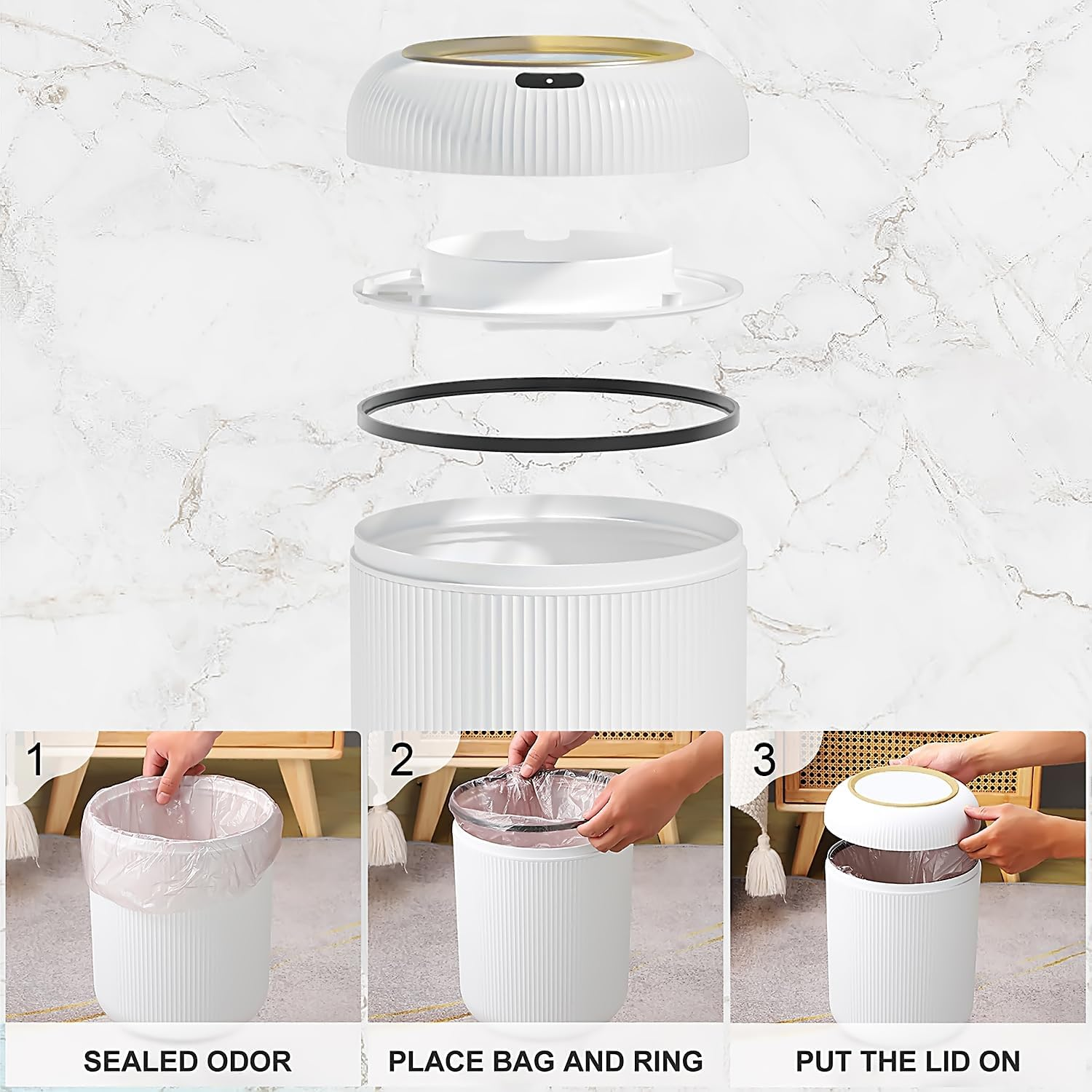 1

SEALED ODOR

2

PLACE BAG AND RING

3

PUT THE LID ON