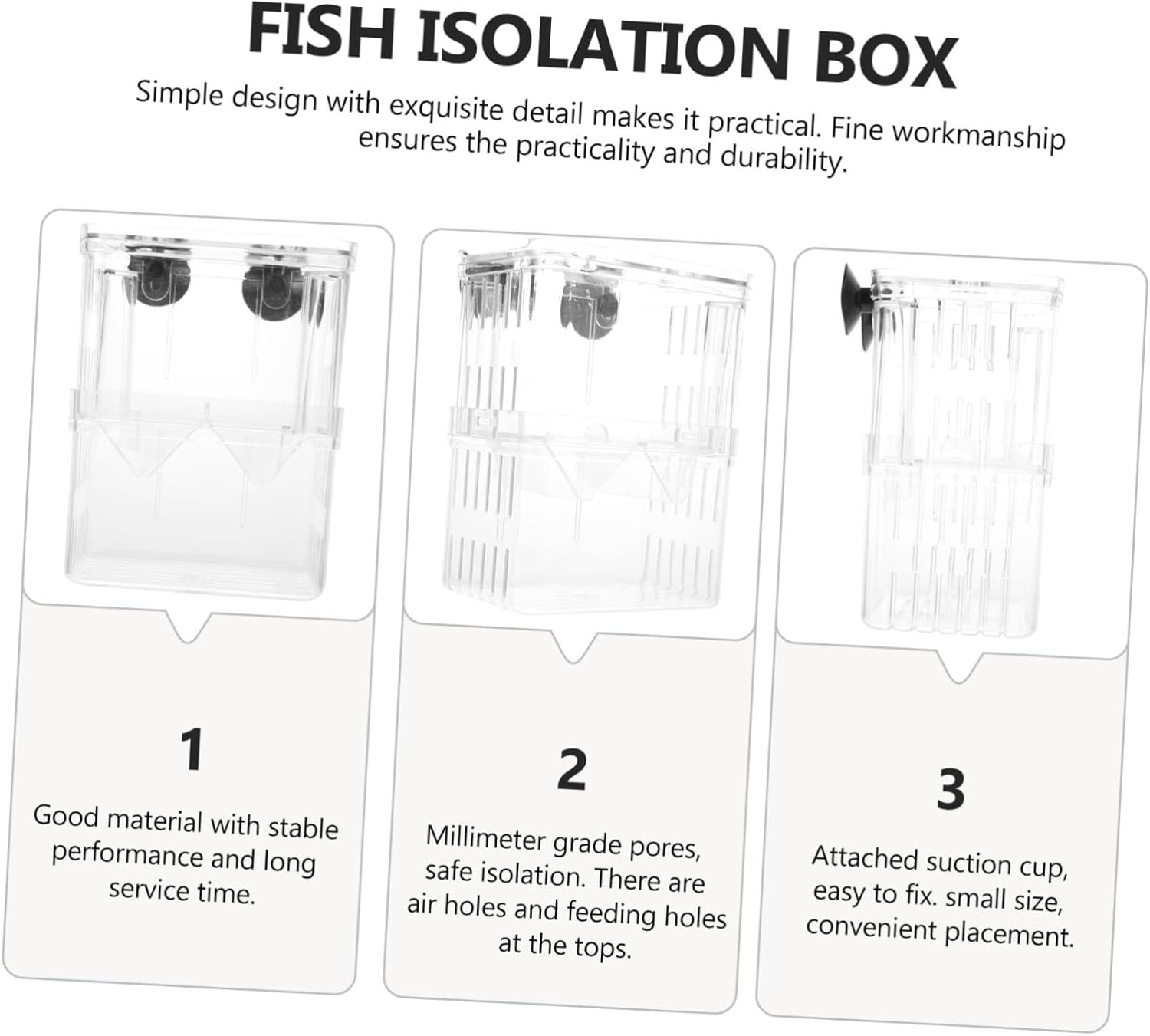 FISH ISOLATION BOX

Simple design with exquisite detail makes it practical. Fine workmanship ensures the practicality and durability.

1

Good material with stable performance and long service time.

2

Millimeter grade pores, safe isolation. There are air holes and feeding holes at the tops.

3

Attached suction cup, easy to fix. small size, convenient placement.