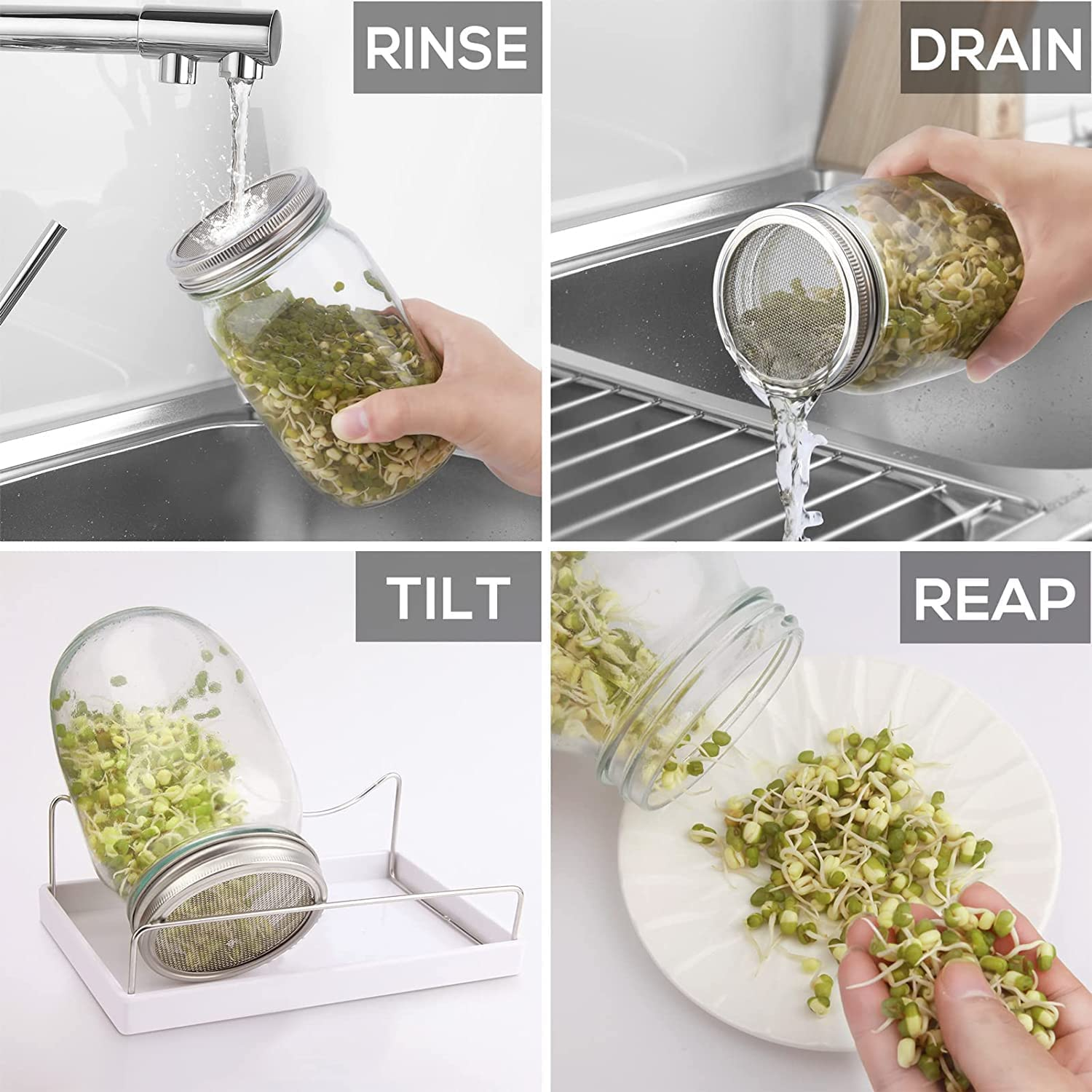 RINSE

DRAIN

TILT

REAP