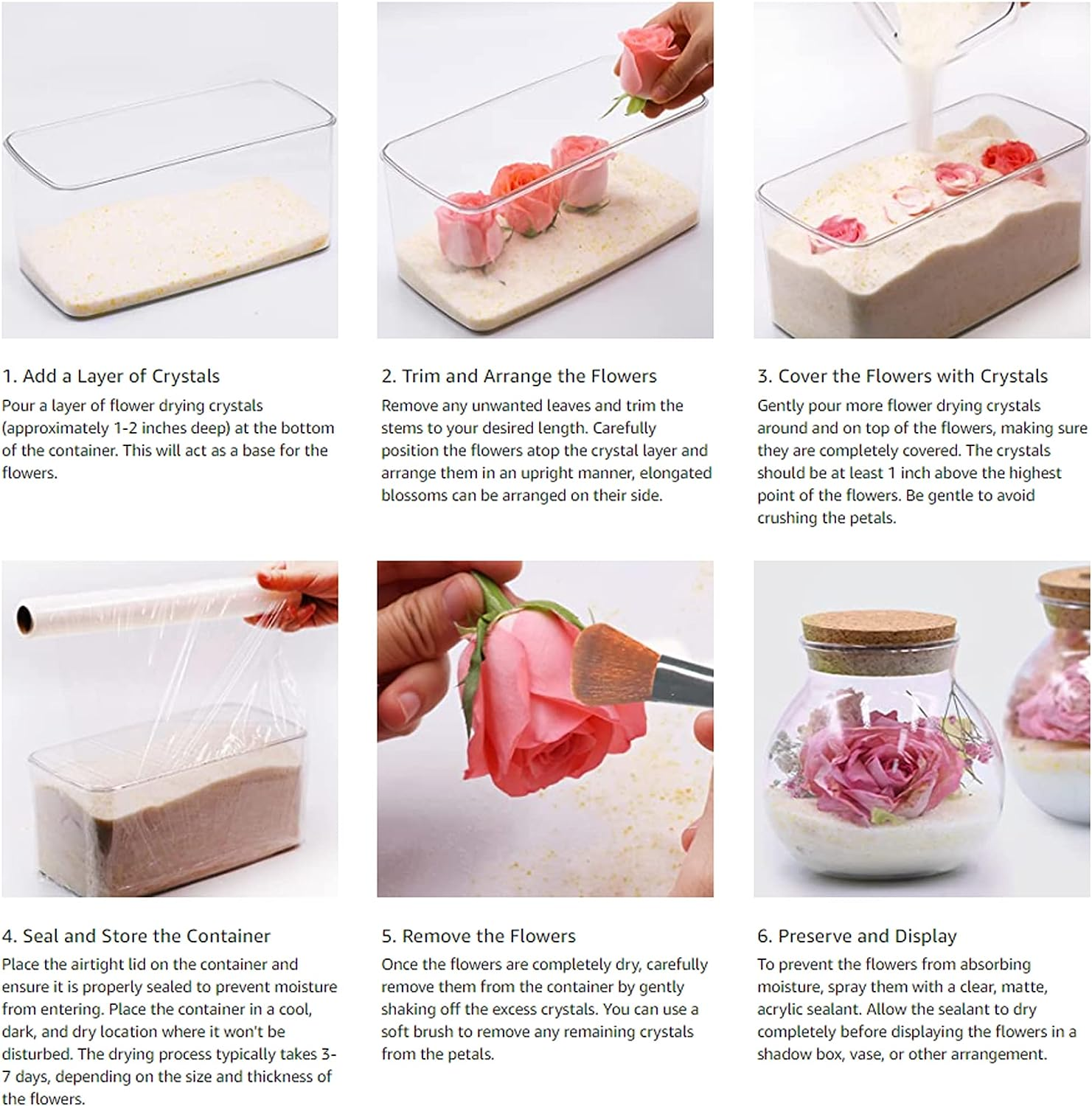 1. Add a Layer of Crystals

Pour a layer of flower drying crystals (approximately 1-2 inches deep) at the bottom of the container. This will act as a base for the flowers.

2. Trim and Arrange the Flowers

Remove any unwanted leaves and trim the stems to your desired length. Carefully position the flowers atop the crystal layer and arrange them in an upright manner, elongated blossoms can be arranged on their side.

3. Cover the Flowers with Crystals

Gently pour more flower drying crystals around and on top of the flowers, making sure they are completely covered. The crystals should be at least 1 inch above the highest point of the flowers. Be gentle to avoid crushing the petals.

4. Seal and Store the Container

Place the airtight lid on the container and ensure it is properly sealed to prevent moisture from entering. Place the container in a cool, dark, and dry location where it won't be disturbed. The drying process typically takes 3-7 days, depending on the size and thickness of the flowers.

5. Remove the Flowers

Once the flowers are completely dry, carefully remove them from the container by gently shaking off the excess crystals. You can use a soft brush to remove any remaining crystals from the petals.

6. Preserve and Display

To prevent the flowers from absorbing moisture, spray them with a clear, matte, acrylic sealant. Allow the sealant to dry completely before displaying the flowers in a shadow box, vase, or other arrangement.