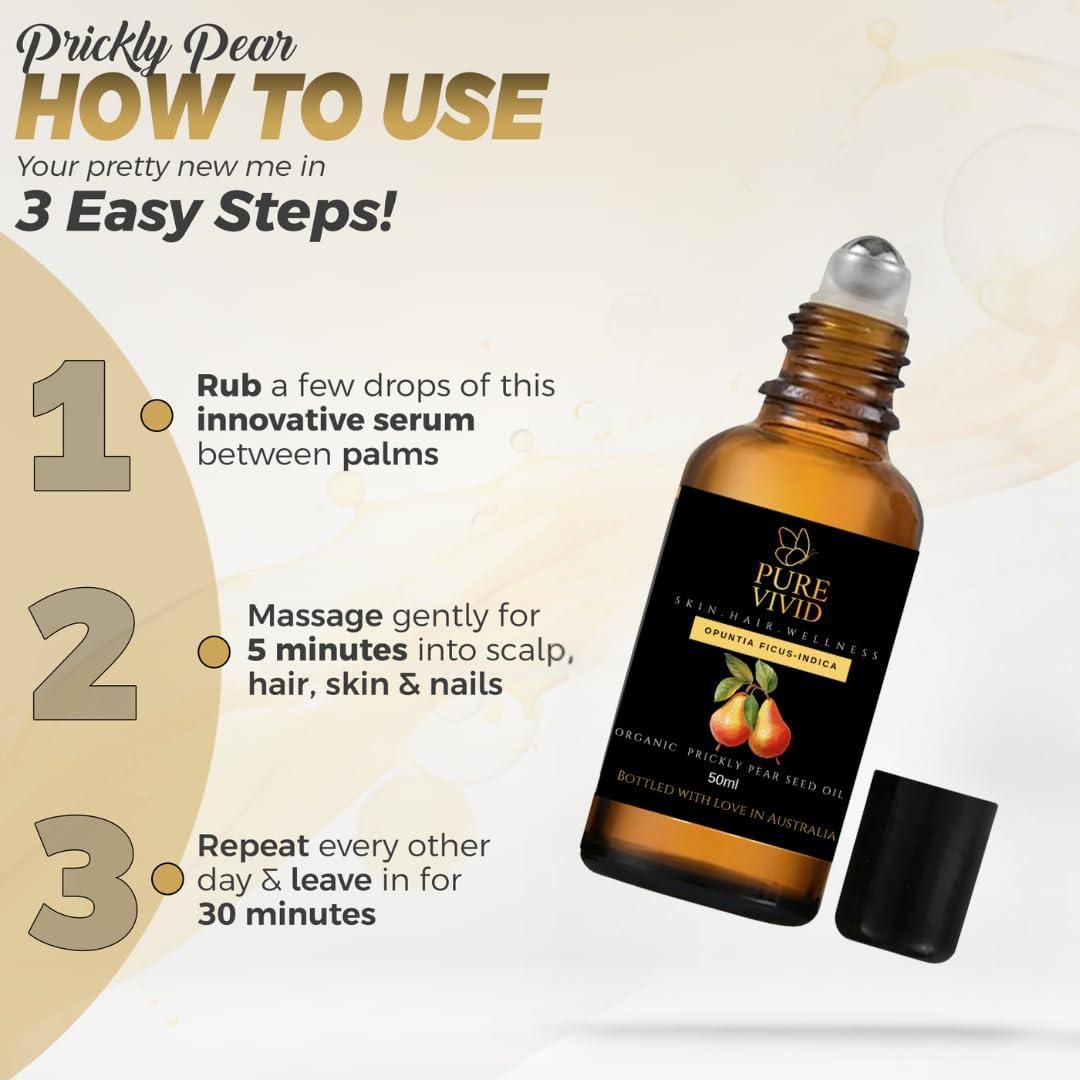 Prickly Pear
HOW TO USE
Your pretty new me in
3 Easy Steps!

1 Rub a few drops of this innovative serum between palms

2 Massage gently for 5 minutes into scalp, hair, skin & nails

3 Repeat every other day & leave in for 30 minutes

PURE VIVID
SKIN.HAIR.WELLNESS
OPUNTIA FICUS-INDICA
ORGANIC PRICKLY PEAR SEED OIL
50ml
BOTTLED WITH LOVE IN AUSTRALIA