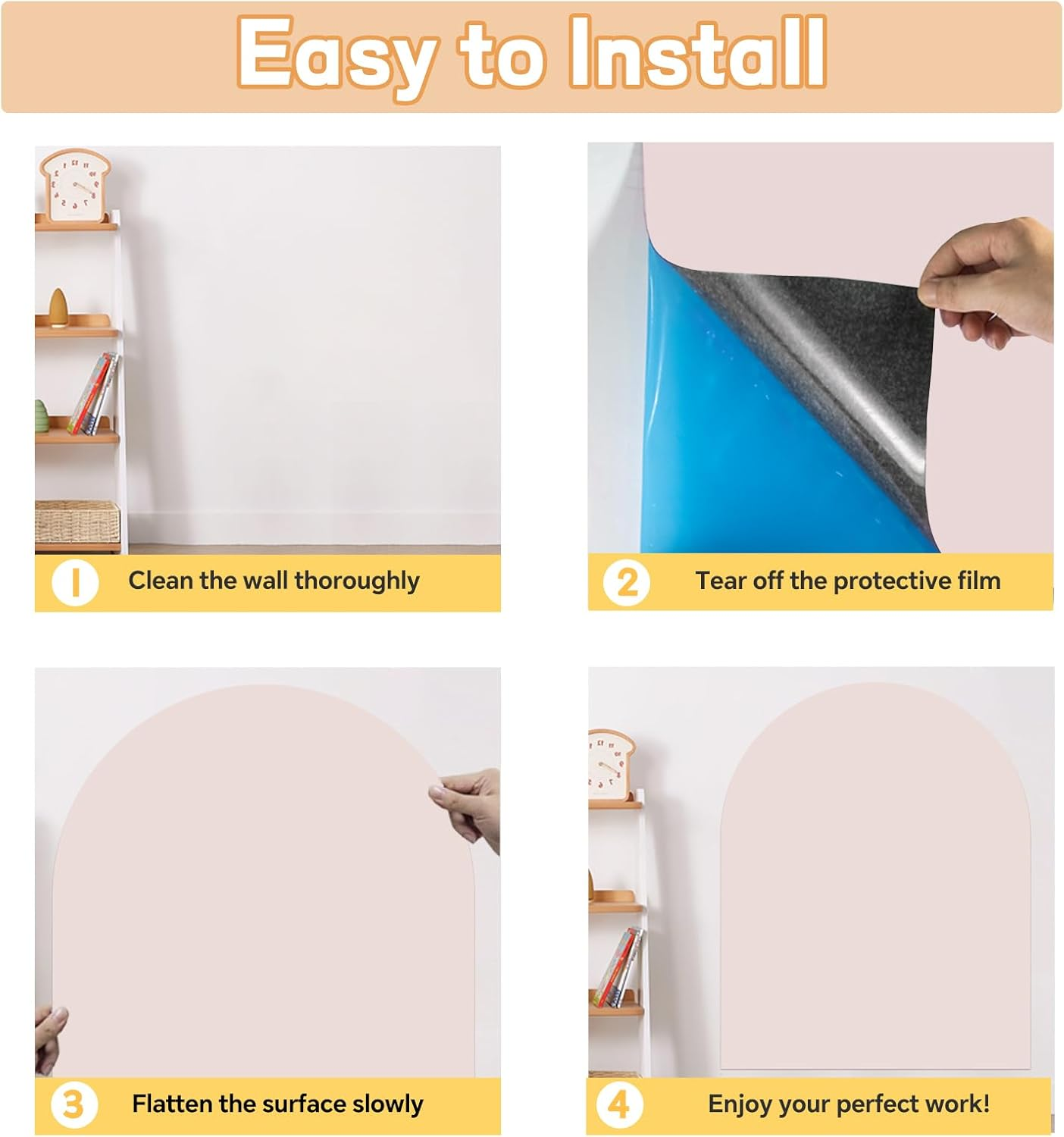 Easy to Install

1 Clean the wall thoroughly

2 Tear off the protective film

3 Flatten the surface slowly

4 Enjoy your perfect work!