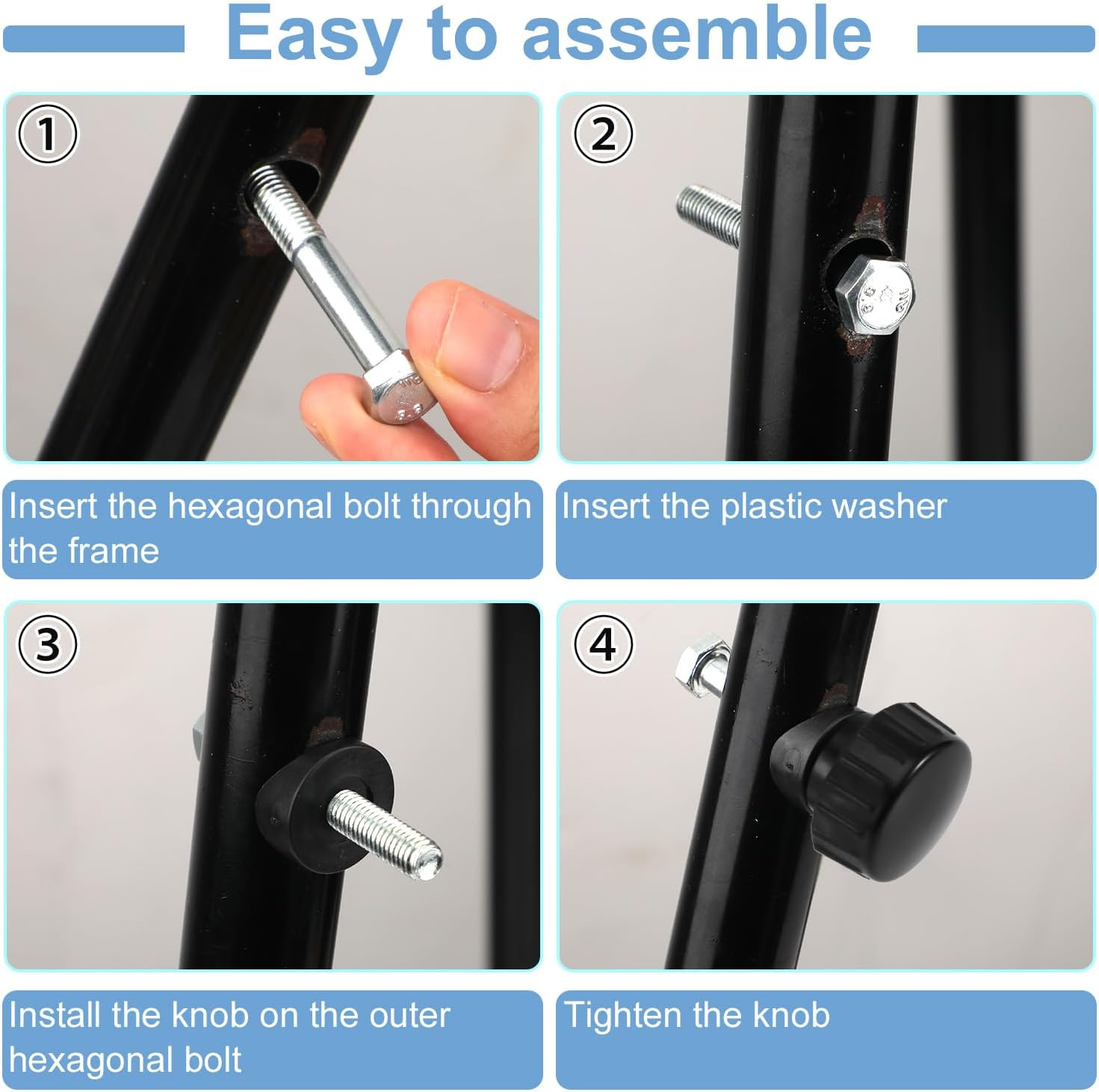 Easy to assemble

①

Insert the hexagonal bolt through the frame

②

Insert the plastic washer

③

Install the knob on the outer hexagonal bolt

④

Tighten the knob