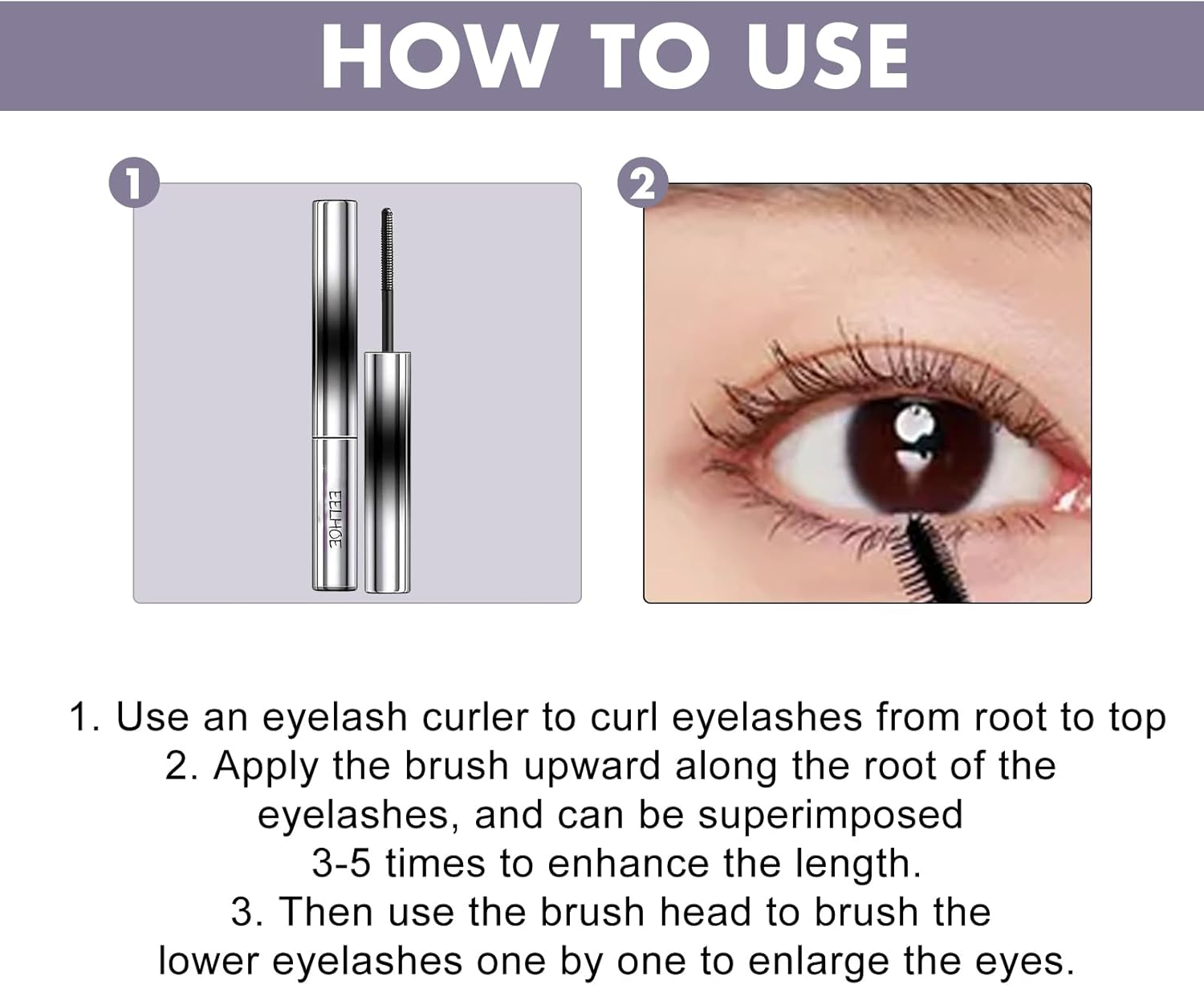 HOW TO USE

1

EELHOE

2

1. Use an eyelash curler to curl eyelashes from root to top
2. Apply the brush upward along the root of the eyelashes, and can be superimposed 3-5 times to enhance the length.
3. Then use the brush head to brush the lower eyelashes one by one to enlarge the eyes.