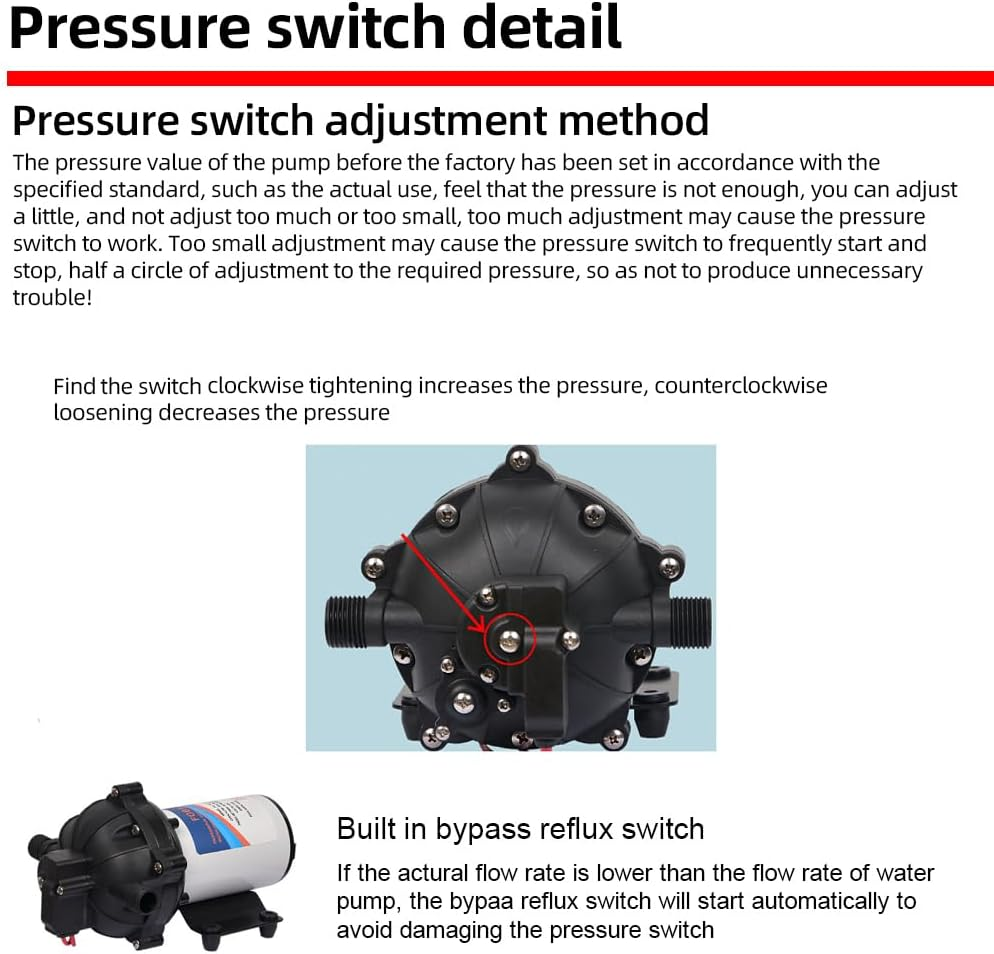 Pressure switch detail

Pressure switch adjustment method

The pressure value of the pump before the factory has been set in accordance with the specified standard, such as the actual use, feel that the pressure is not enough, you can adjust a little, and not adjust too much or too small, too much adjustment may cause the pressure switch to work. Too small adjustment may cause the pressure switch to frequently start and stop, half a circle of adjustment to the required pressure, so as not to produce unnecessary trouble!

Find the switch clockwise tightening increases the pressure, counterclockwise loosening decreases the pressure

Built in bypass reflux switch

If the actural flow rate is lower than the flow rate of water pump, the bypaa reflux switch will start automatically to avoid damaging the pressure switch