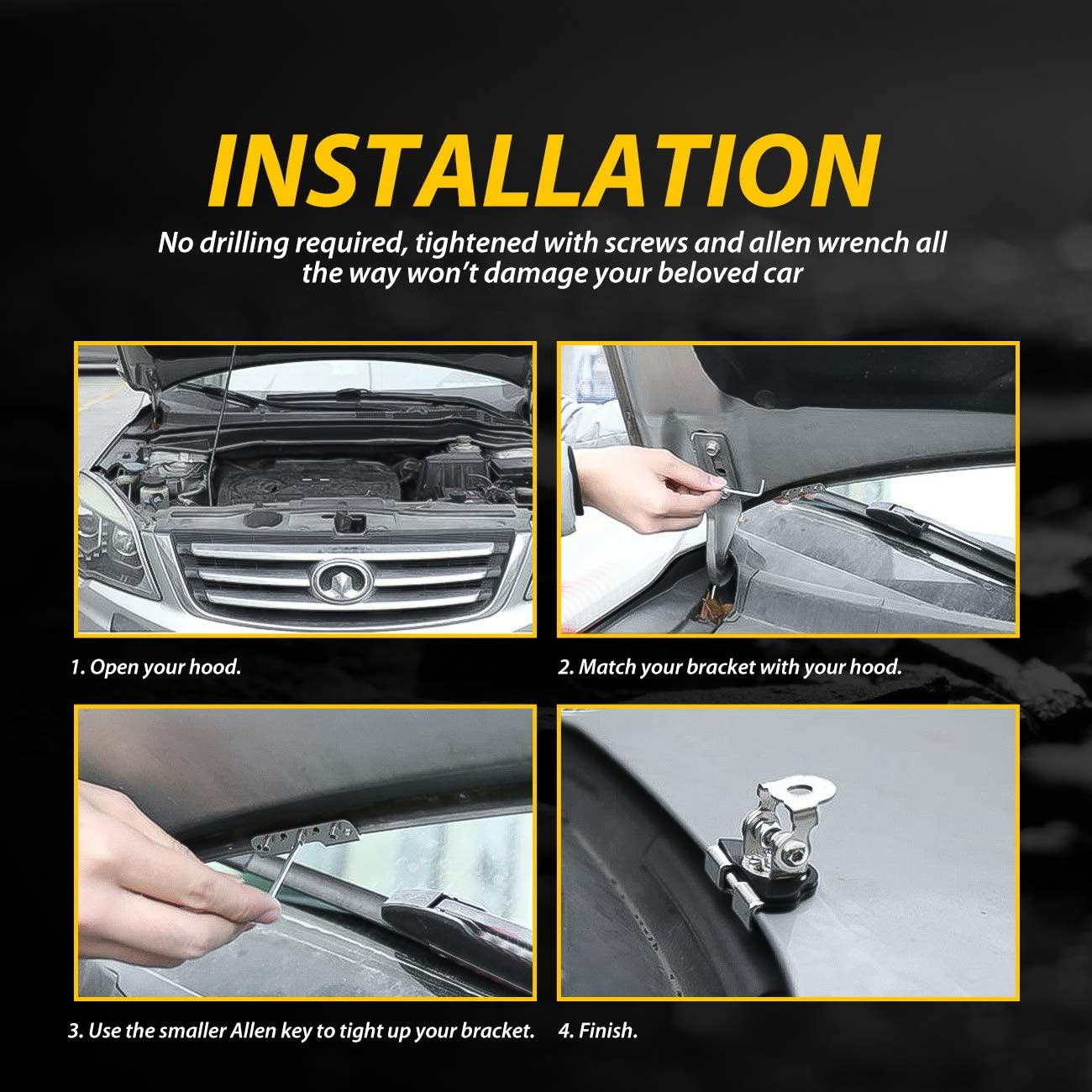 INSTALLATION

No drilling required, tightened with screws and allen wrench all the way won't damage your beloved car

1. Open your hood.

2. Match your bracket with your hood.

3. Use the smaller Allen key to tight up your bracket.

4. Finish.