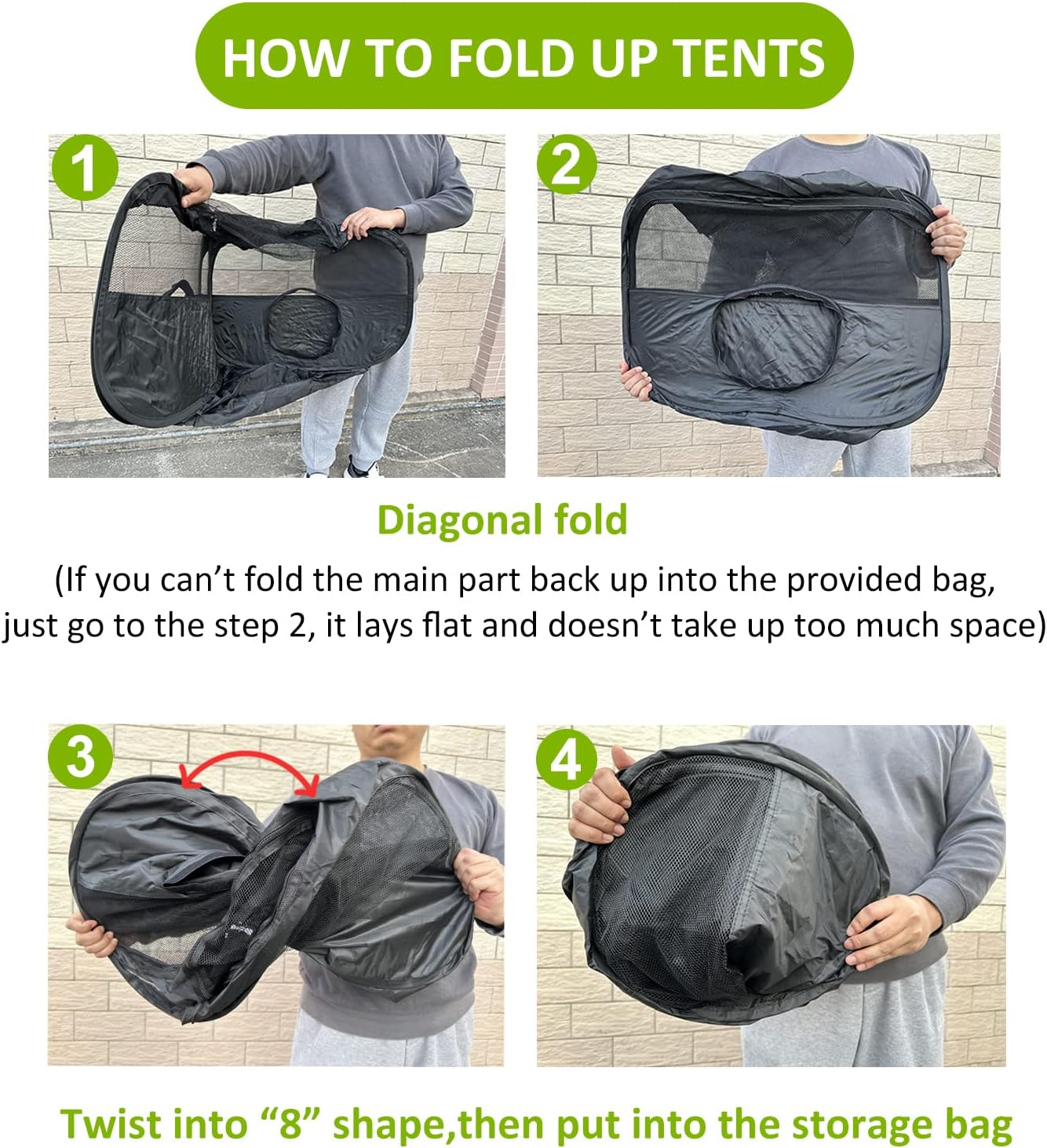 HOW TO FOLD UP TENTS

1

2

Diagonal fold

(If you can’t fold the main part back up into the provided bag, just go to the step 2, it lays flat and doesn’t take up too much space)

3

4

Twist into “8” shape,then put into the storage bag