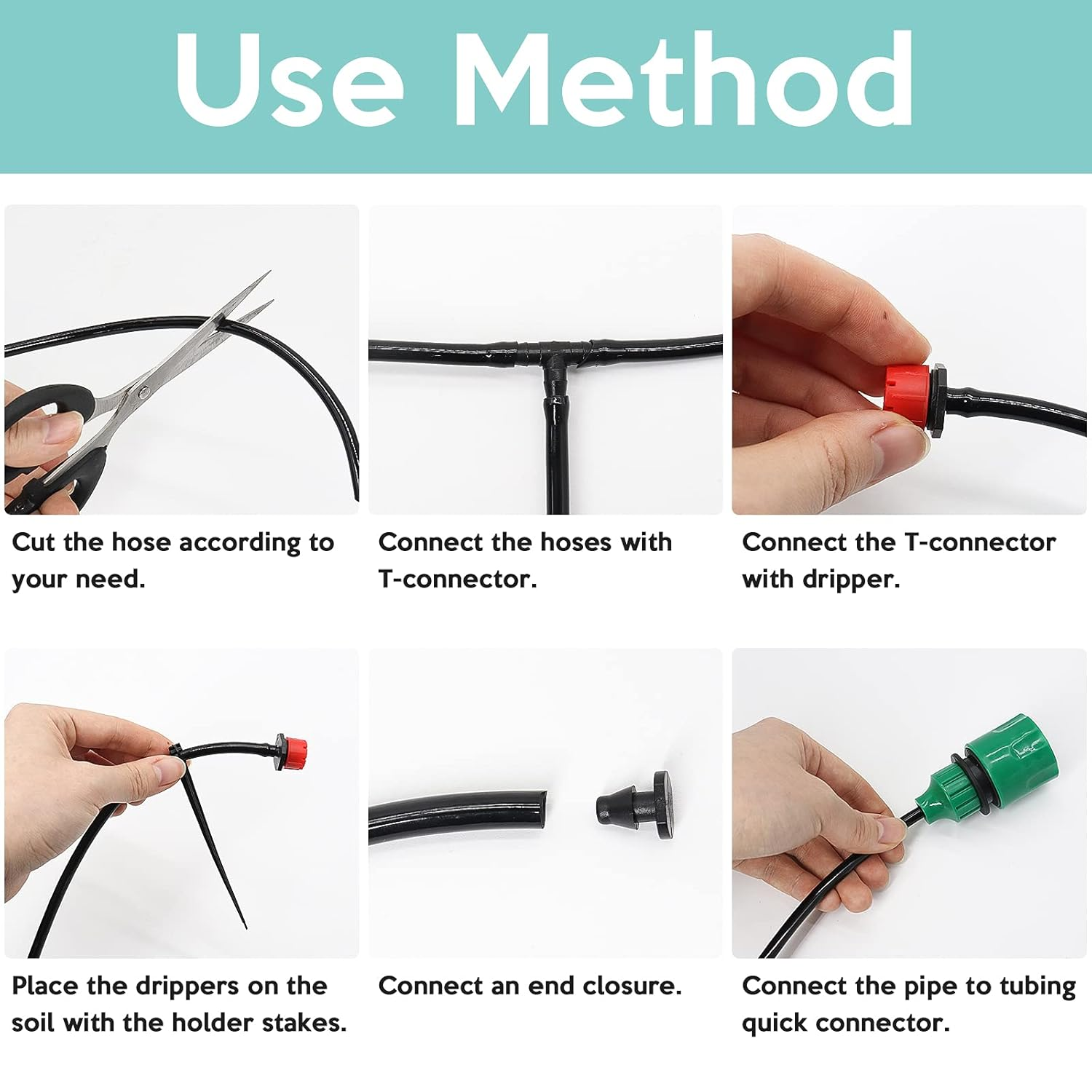 Use Method

Cut the hose according to your need.

Connect the hoses with T-connector.

Connect the T-connector with dripper.

Place the drippers on the soil with the holder stakes.

Connect an end closure.

Connect the pipe to tubing quick connector.