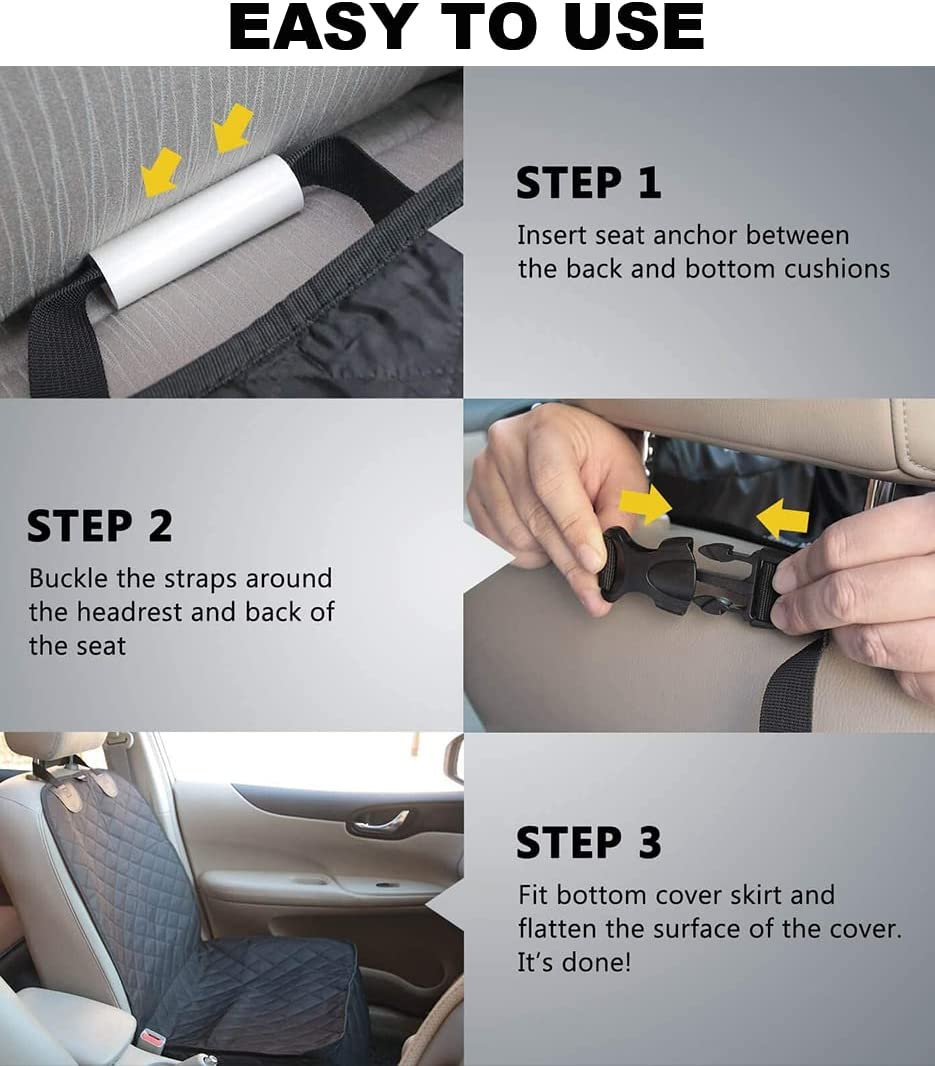 EASY TO USE

STEP 1

Insert seat anchor between the back and bottom cushions

STEP 2

Buckle the straps around the headrest and back of the seat

STEP 3

Fit bottom cover skirt and flatten the surface of the cover. It's done!