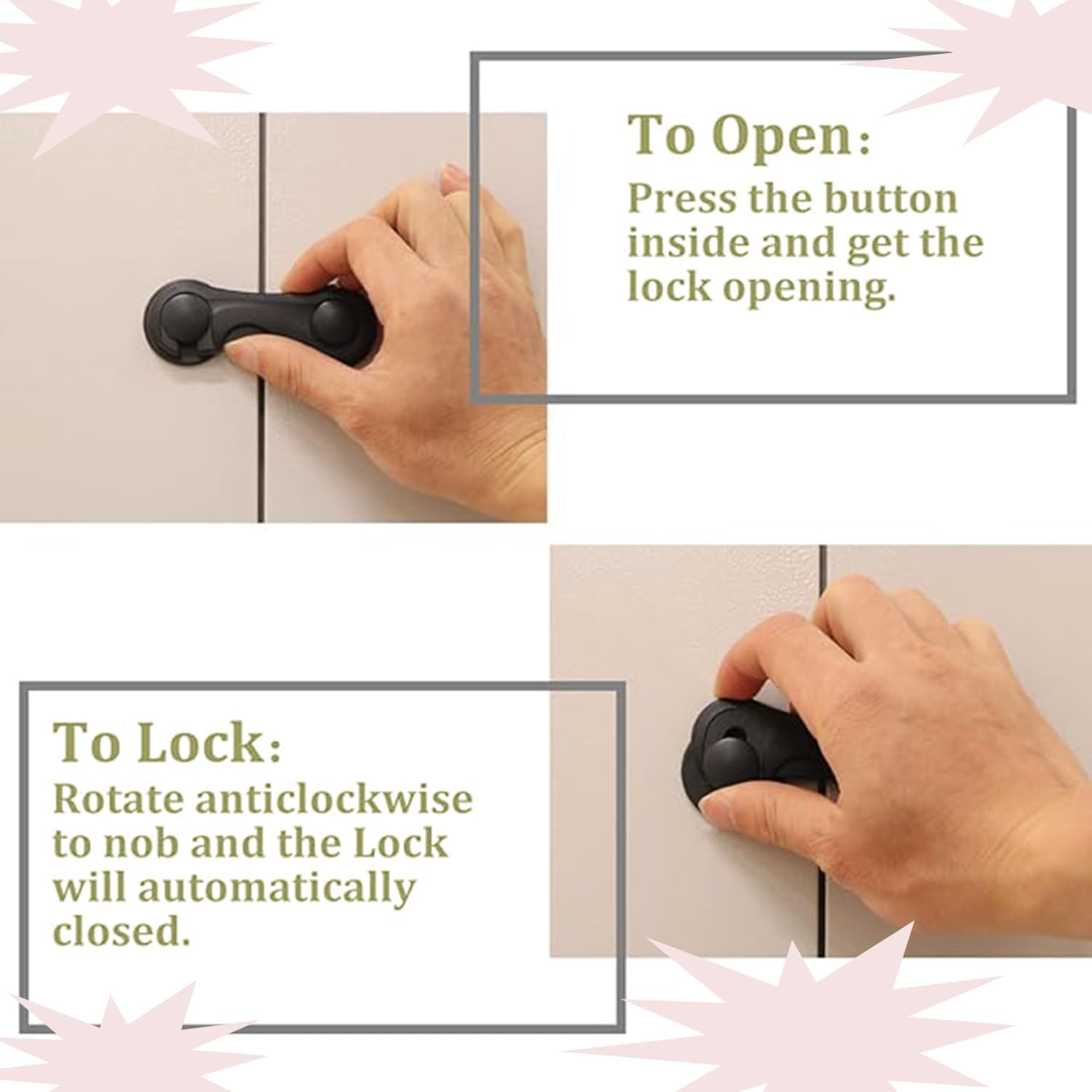 To Open:
Press the button inside and get the lock opening.

To Lock:
Rotate anticlockwise to nob and the Lock will automatically closed.