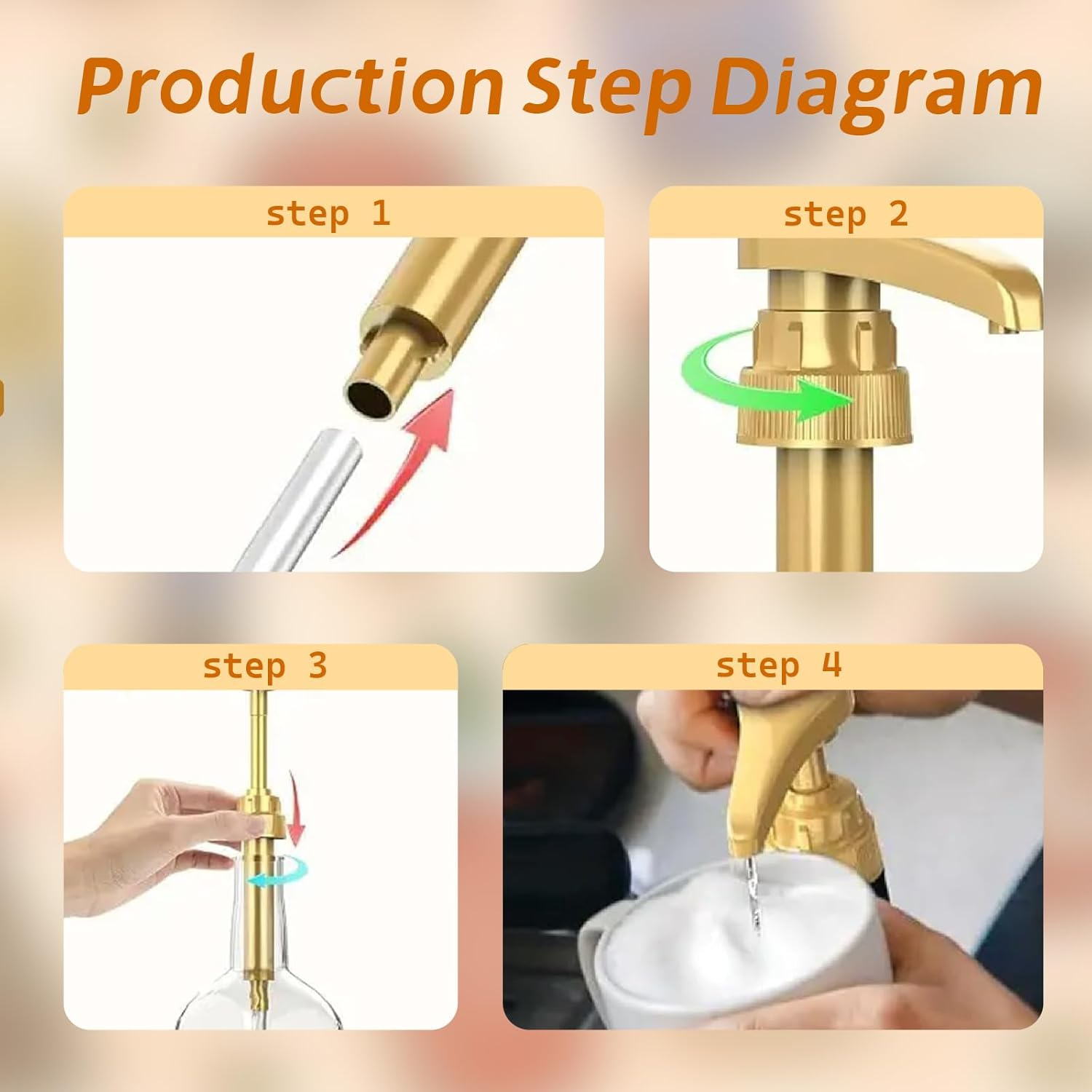 Production Step Diagram

step 1

step 2

step 3

step 4