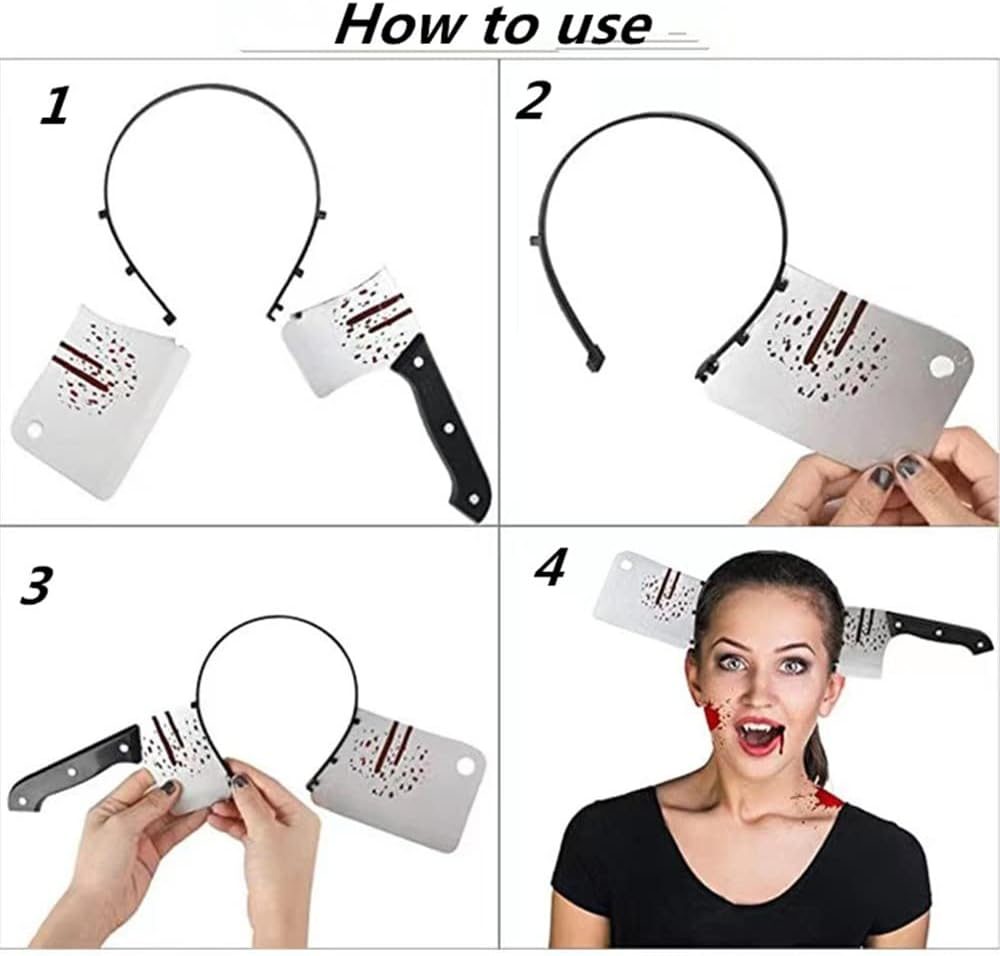 How to use

1

2

3

4