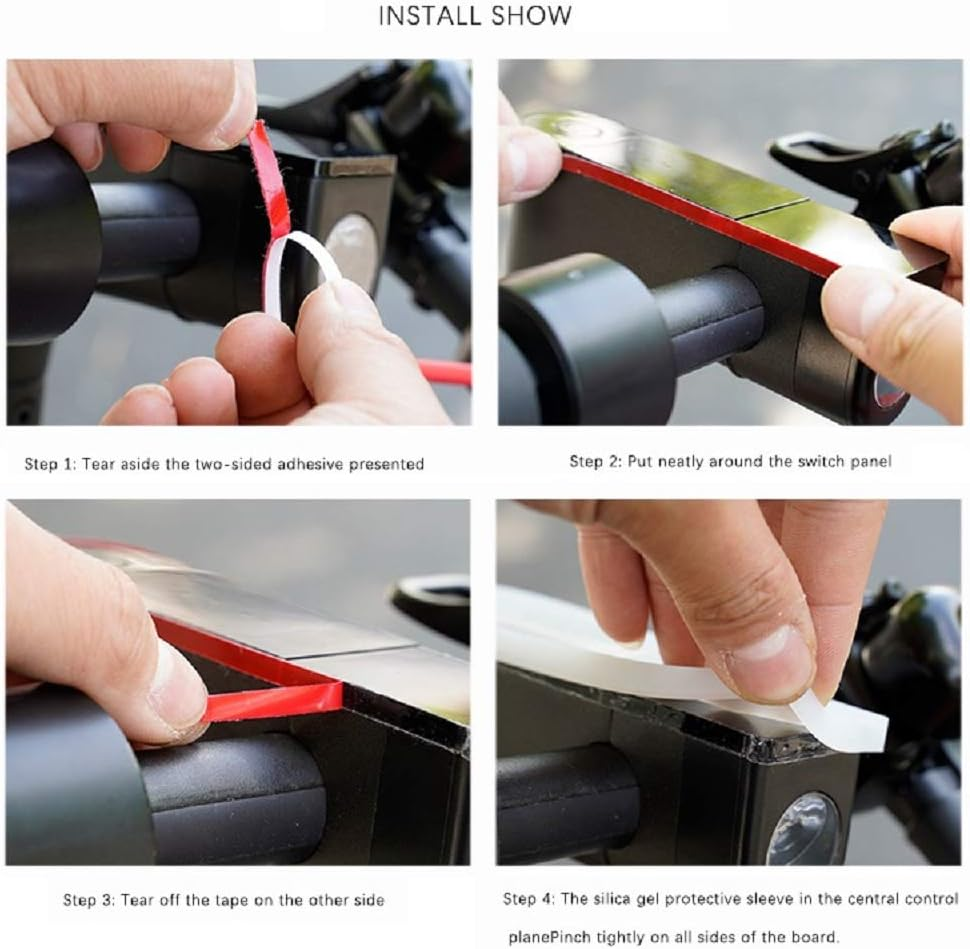 INSTALL SHOW

Step 1: Tear aside the two-sided adhesive presented

Step 2: Put neatly around the switch panel

Step 3: Tear off the tape on the other side

Step 4: The silica gel protective sleeve in the central control planePinch tightly on all sides of the board.