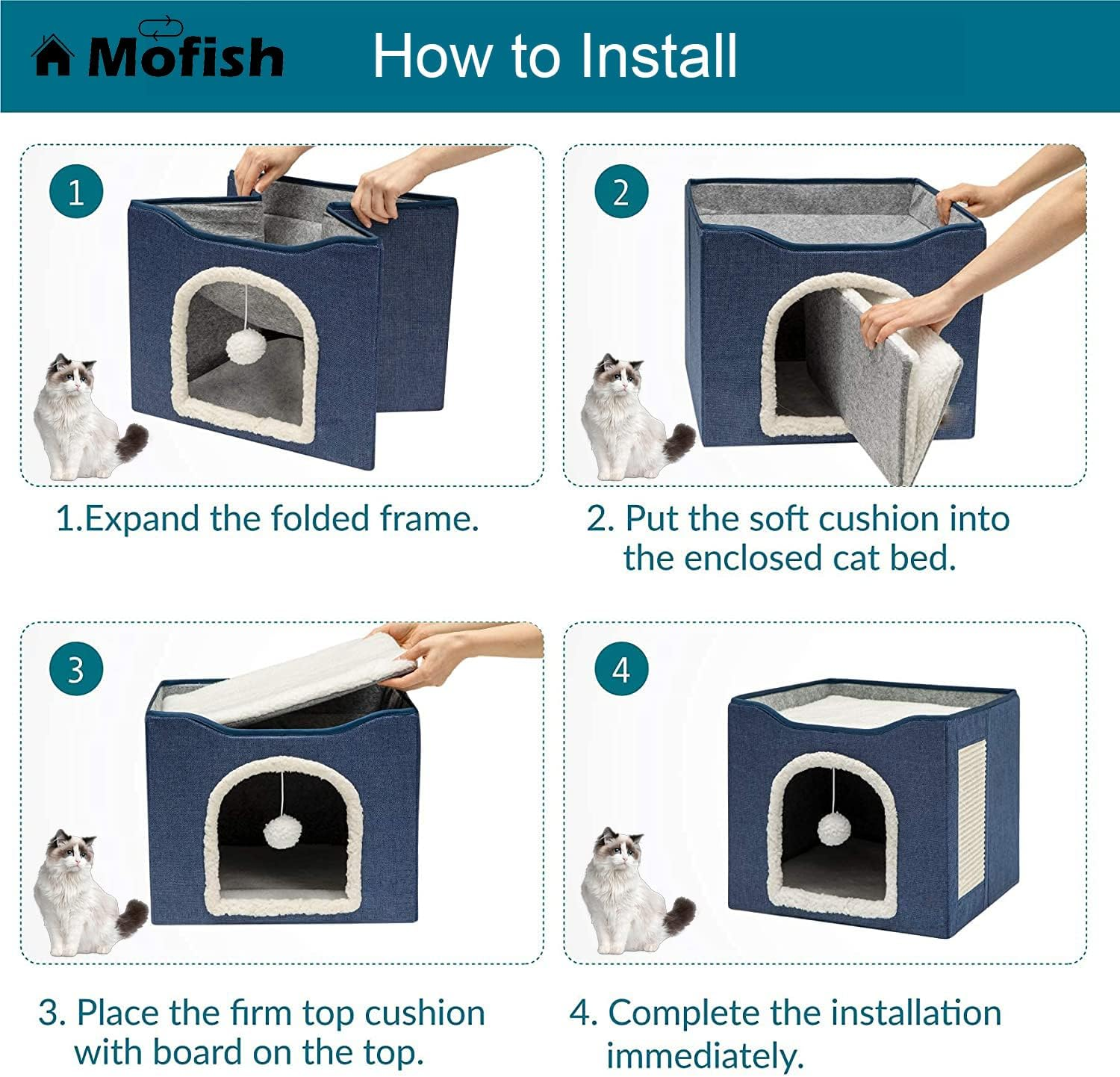 Mofish How to Install

1

1.Expand the folded frame.

2

2. Put the soft cushion into the enclosed cat bed.

3

3. Place the firm top cushion with board on the top.

4

4. Complete the installation immediately.