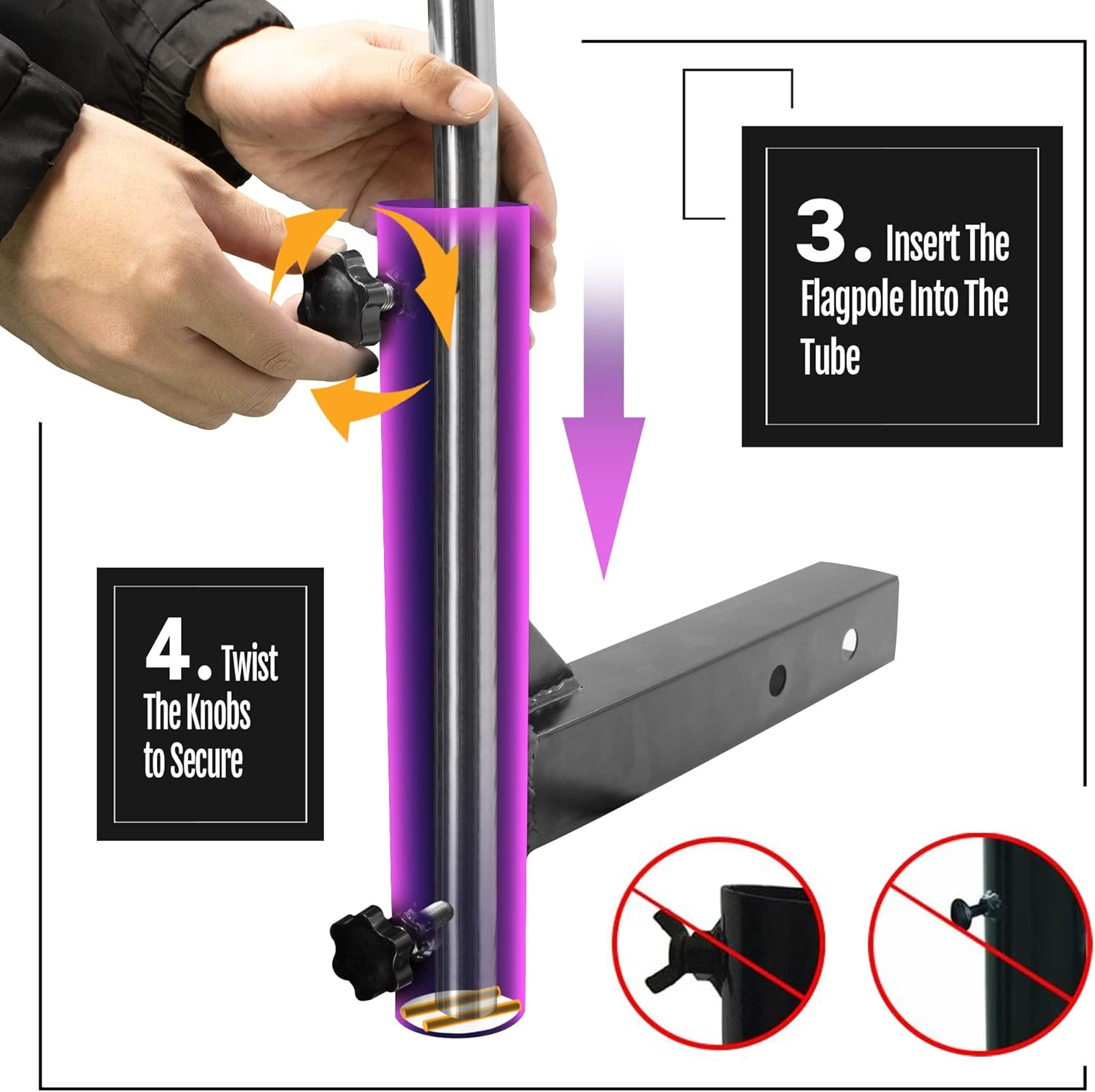 3. Insert The Flagpole Into The Tube

4. Twist The Knobs to Secure