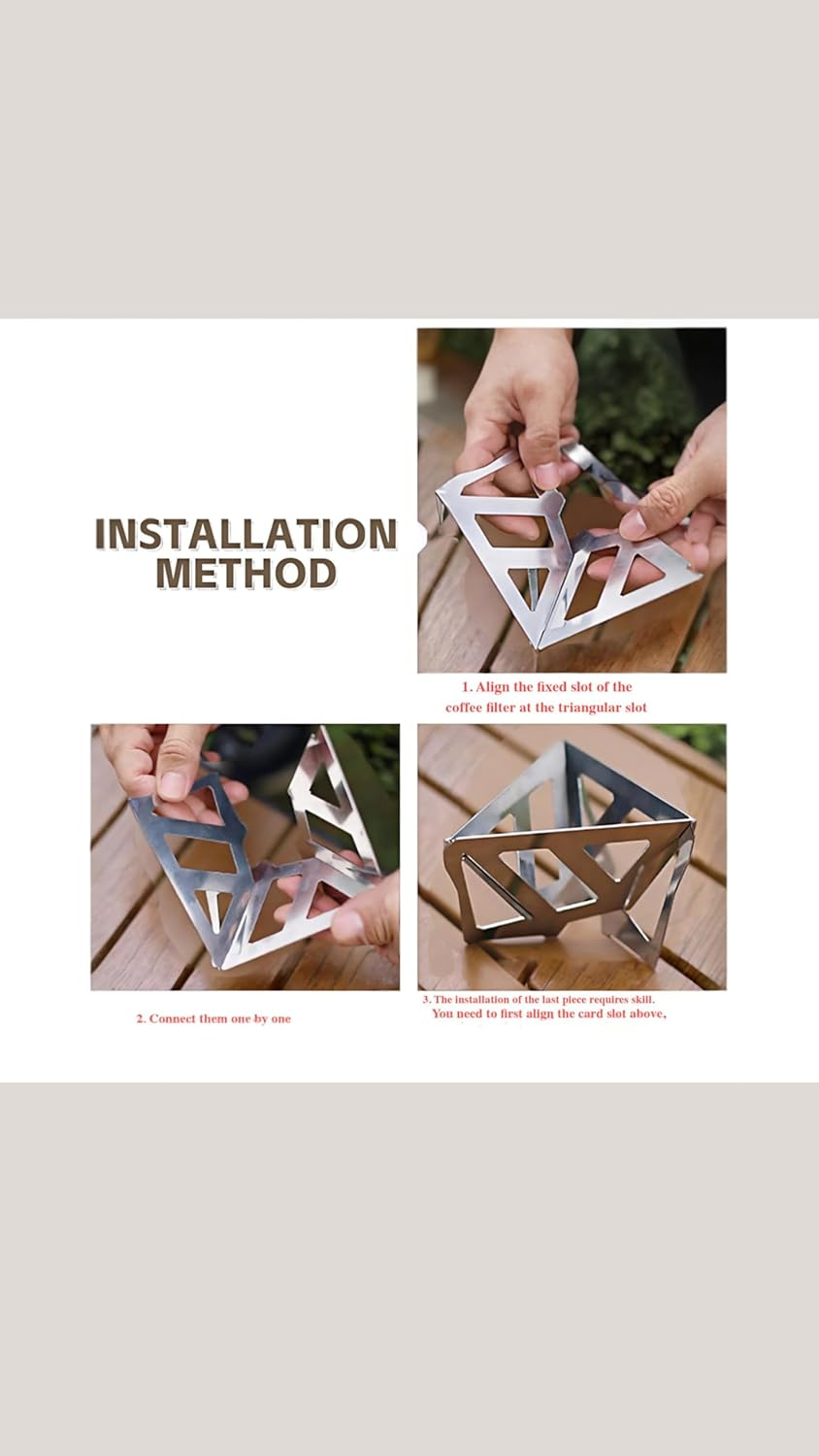 INSTALLATION METHOD

1. Align the fixed slot of the coffee filter at the triangular slot

2. Connect them one by one

3. The installation of the last piece requires skill. You need to first align the card slot above,