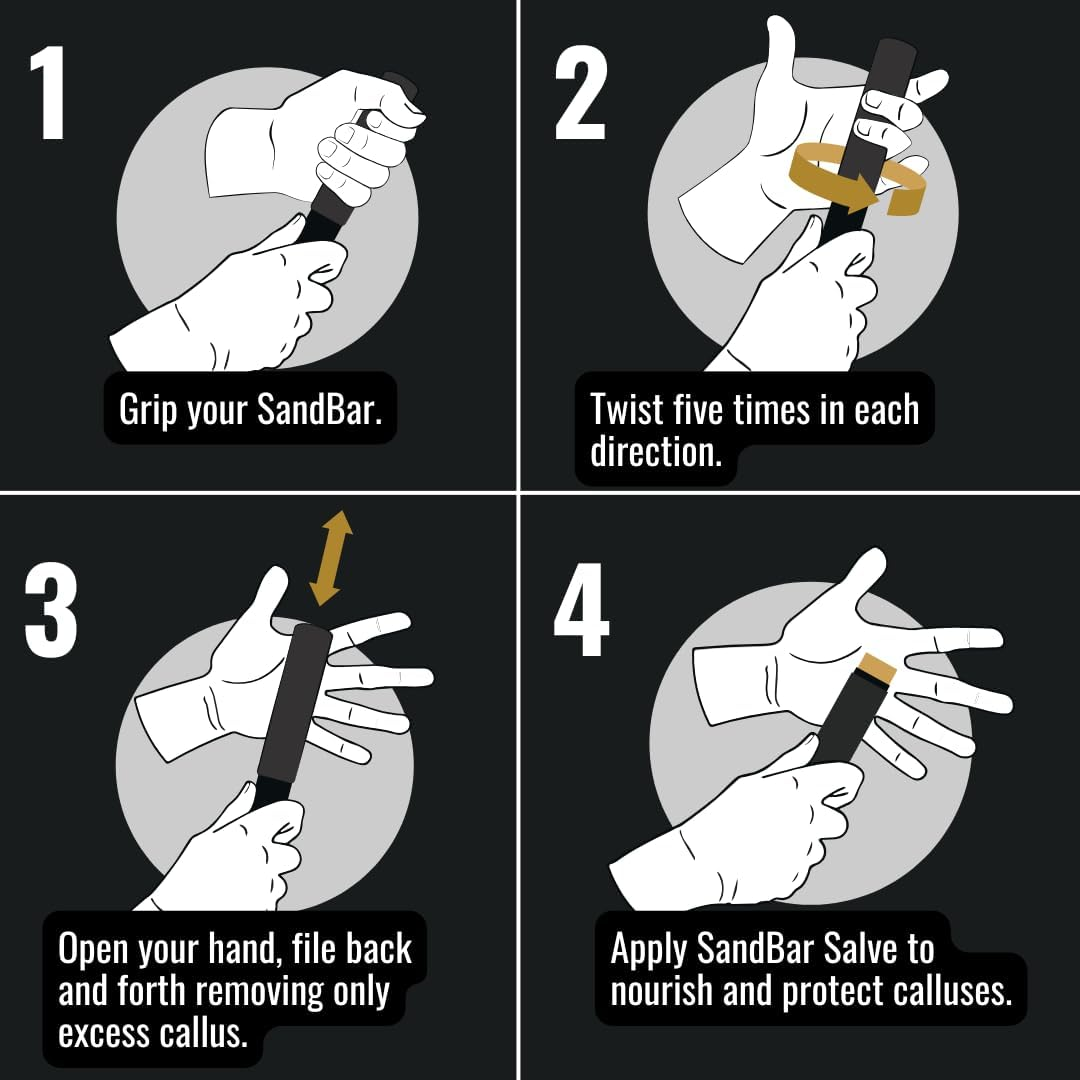 1

Grip your SandBar.

2

Twist five times in each direction.

3

Open your hand, file back and forth removing only excess callus.

4

Apply SandBar Salve to nourish and protect calluses.