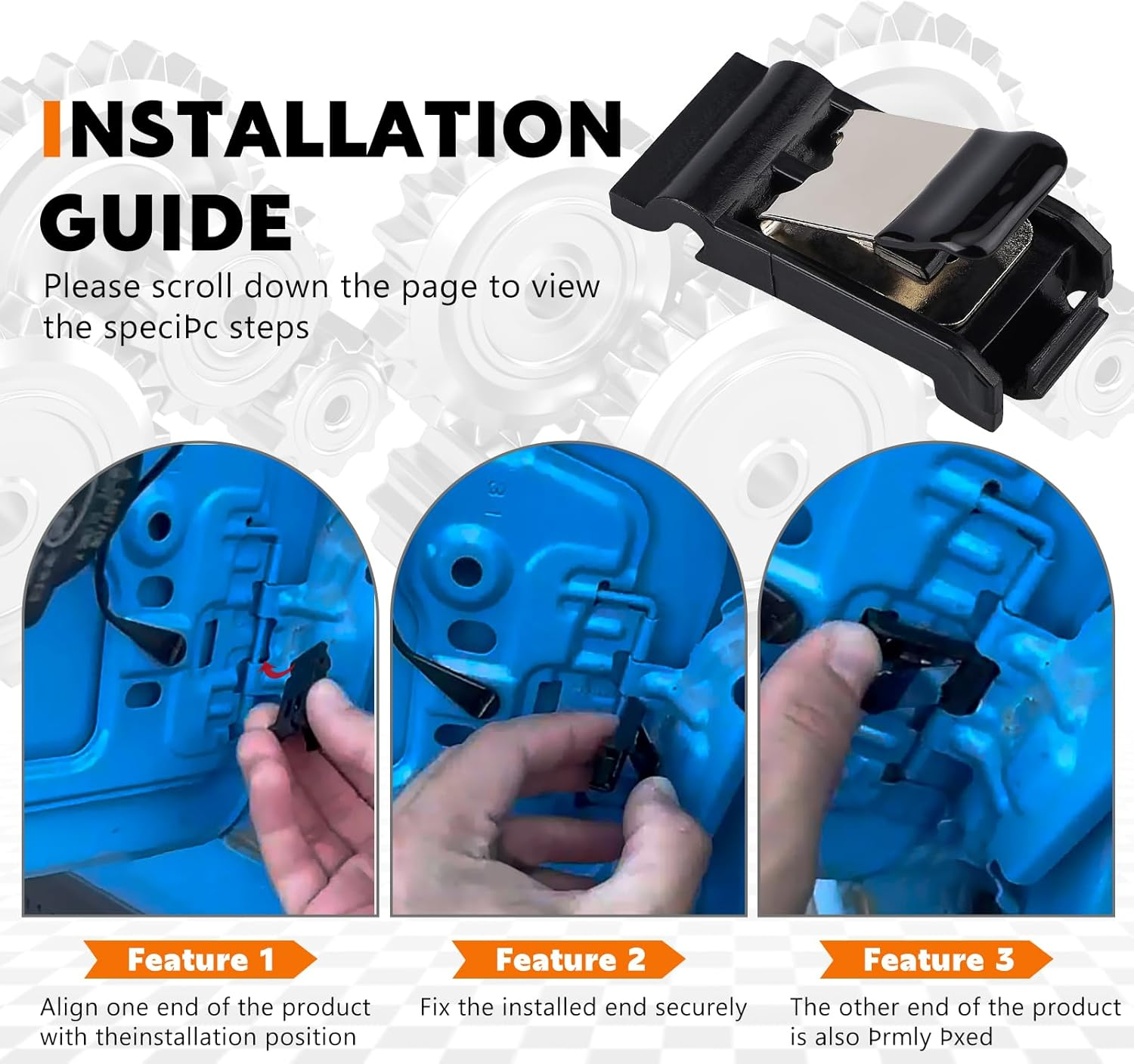 INSTALLATION GUIDE

Please scroll down the page to view the speciÞc steps

Feature 1

Align one end of the product with theinstallation position

Feature 2

Fix the installed end securely

Feature 3

The other end of the product is also Þrmly Þxed