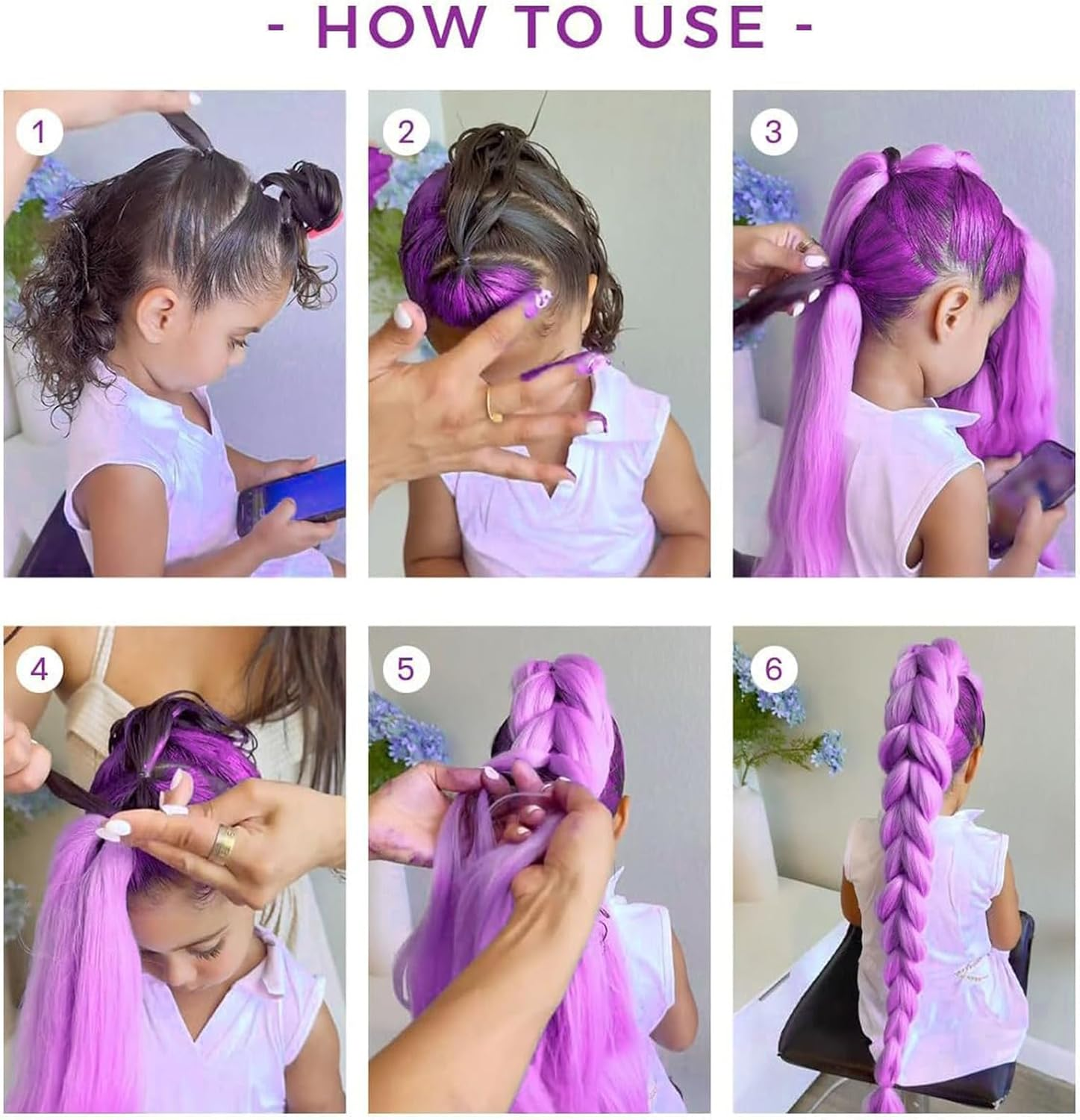 - HOW TO USE -

1

2

3

4

5

6