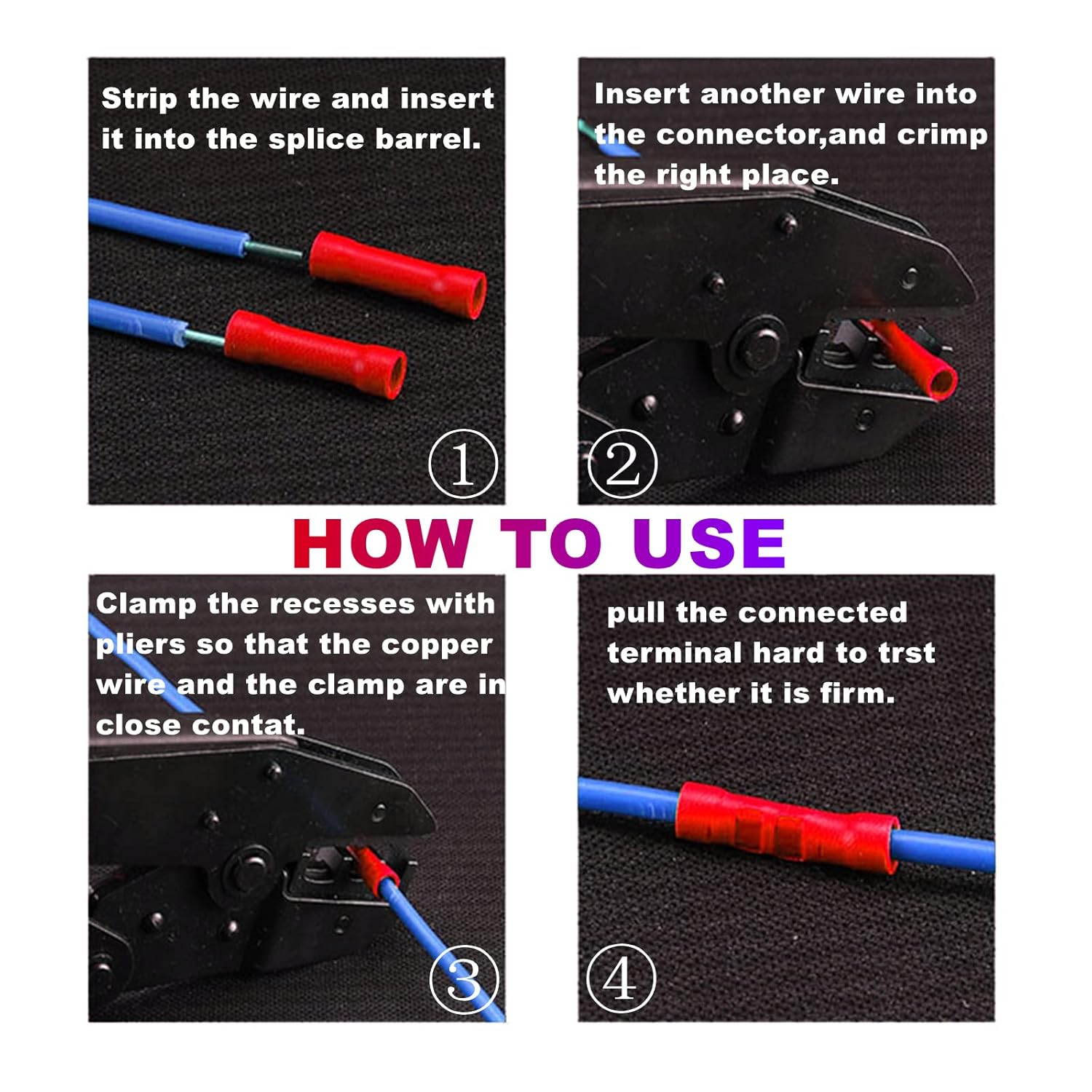 Strip the wire and insert it into the splice barrel.

①

Insert another wire into the connector,and crimp the right place.

②

HOW TO USE

Clamp the recesses with pliers so that the copper wire and the clamp are in close contat.

③

pull the connected terminal hard to trst whether it is firm.

④