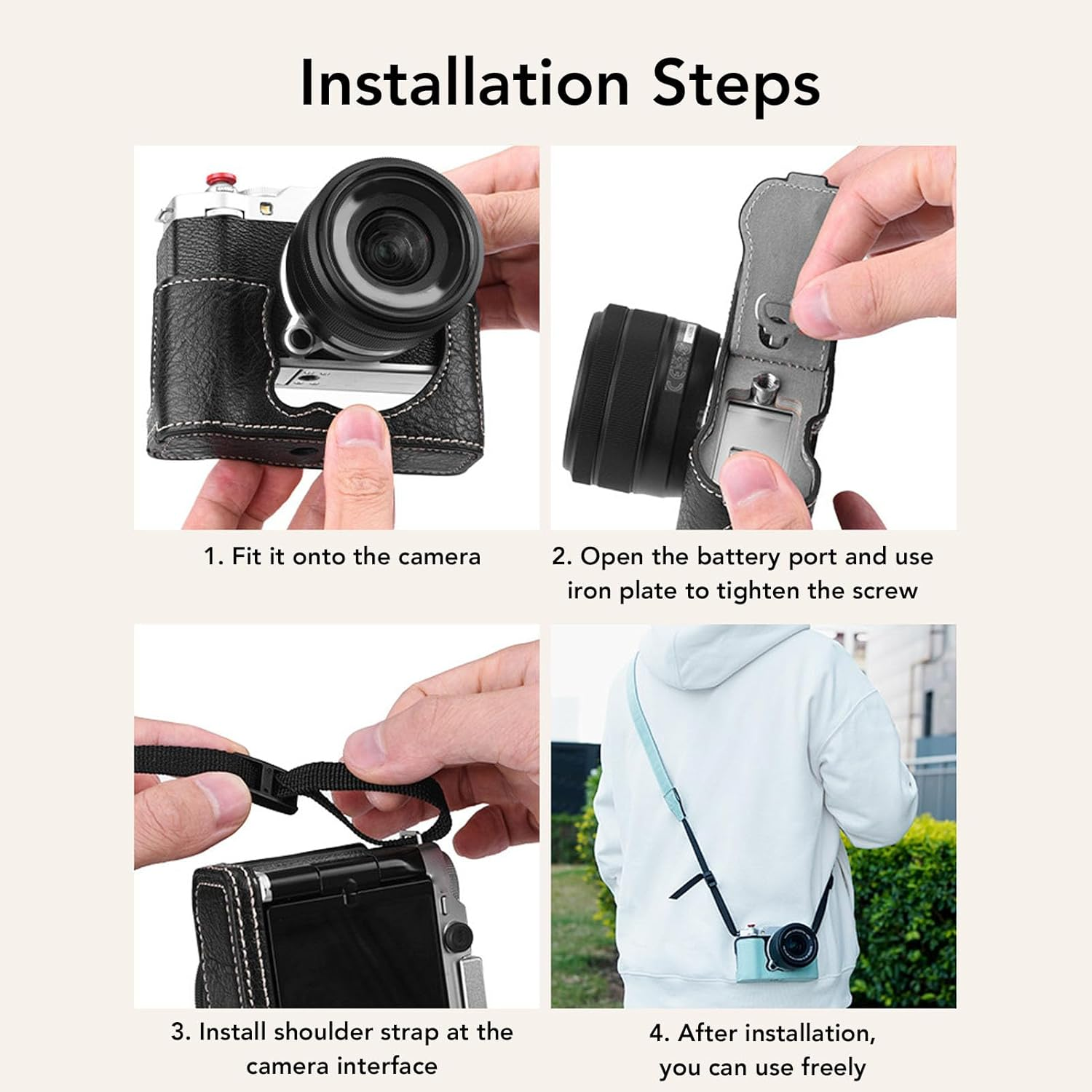 Installation Steps

1. Fit it onto the camera

2. Open the battery port and use iron plate to tighten the screw

3. Install shoulder strap at the camera interface

4. After installation, you can use freely