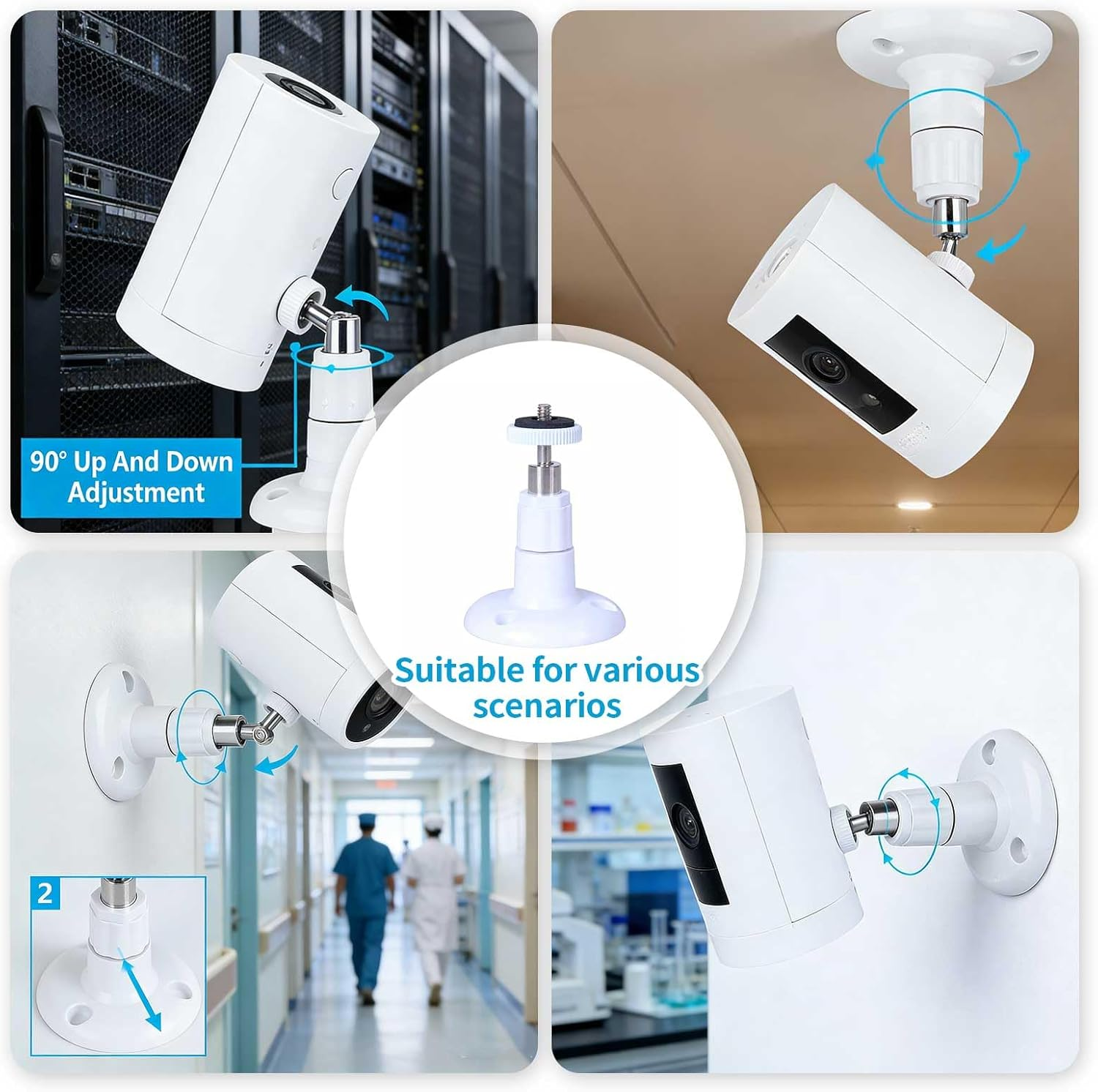 90° Up And Down Adjustment

Suitable for various scenarios

2