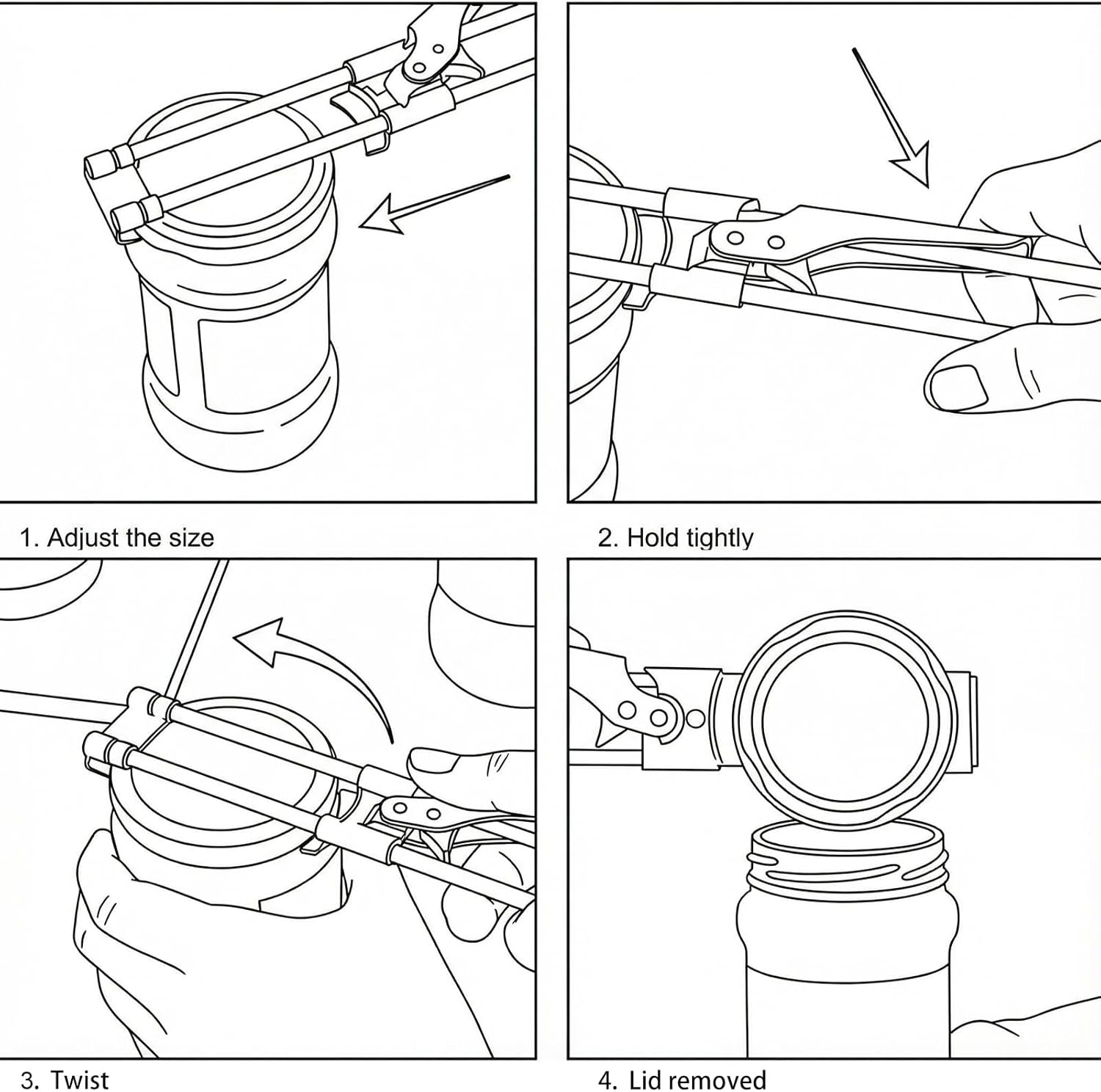 1. Adjust the size

2. Hold tightly

3. Twist

4. Lid removed