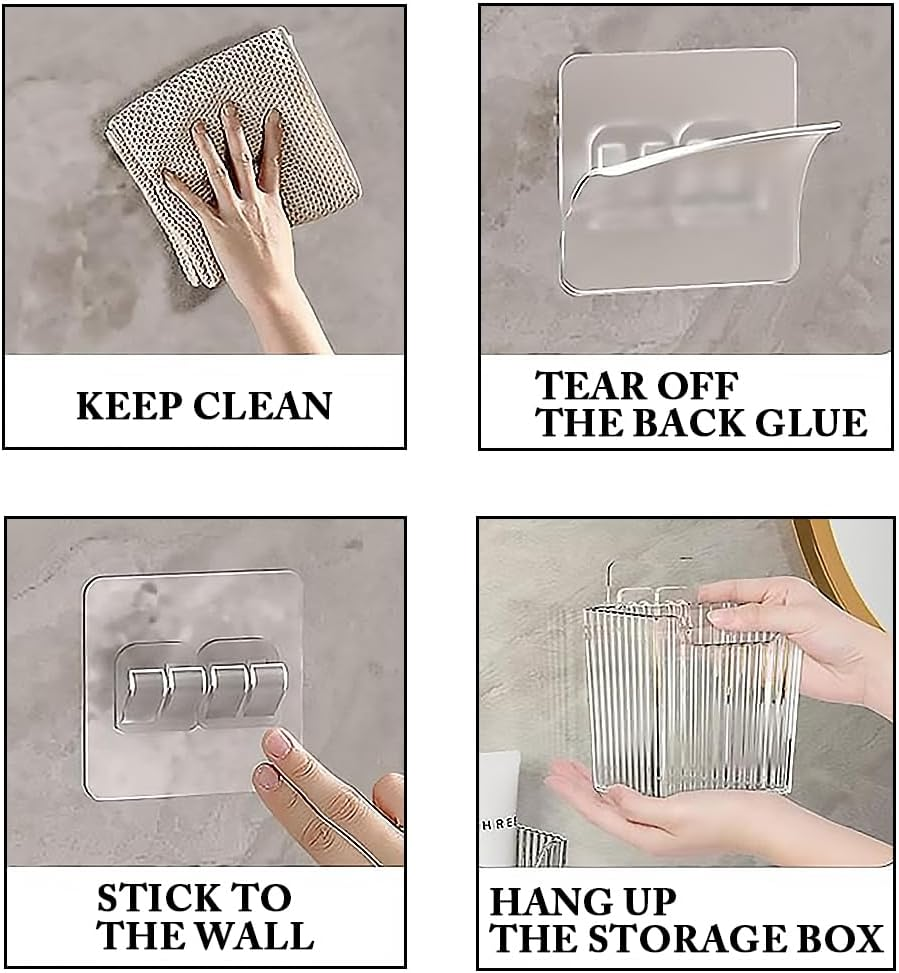 KEEP CLEAN

TEAR OFF THE BACK GLUE

STICK TO THE WALL

HREE

HANG UP THE STORAGE BOX