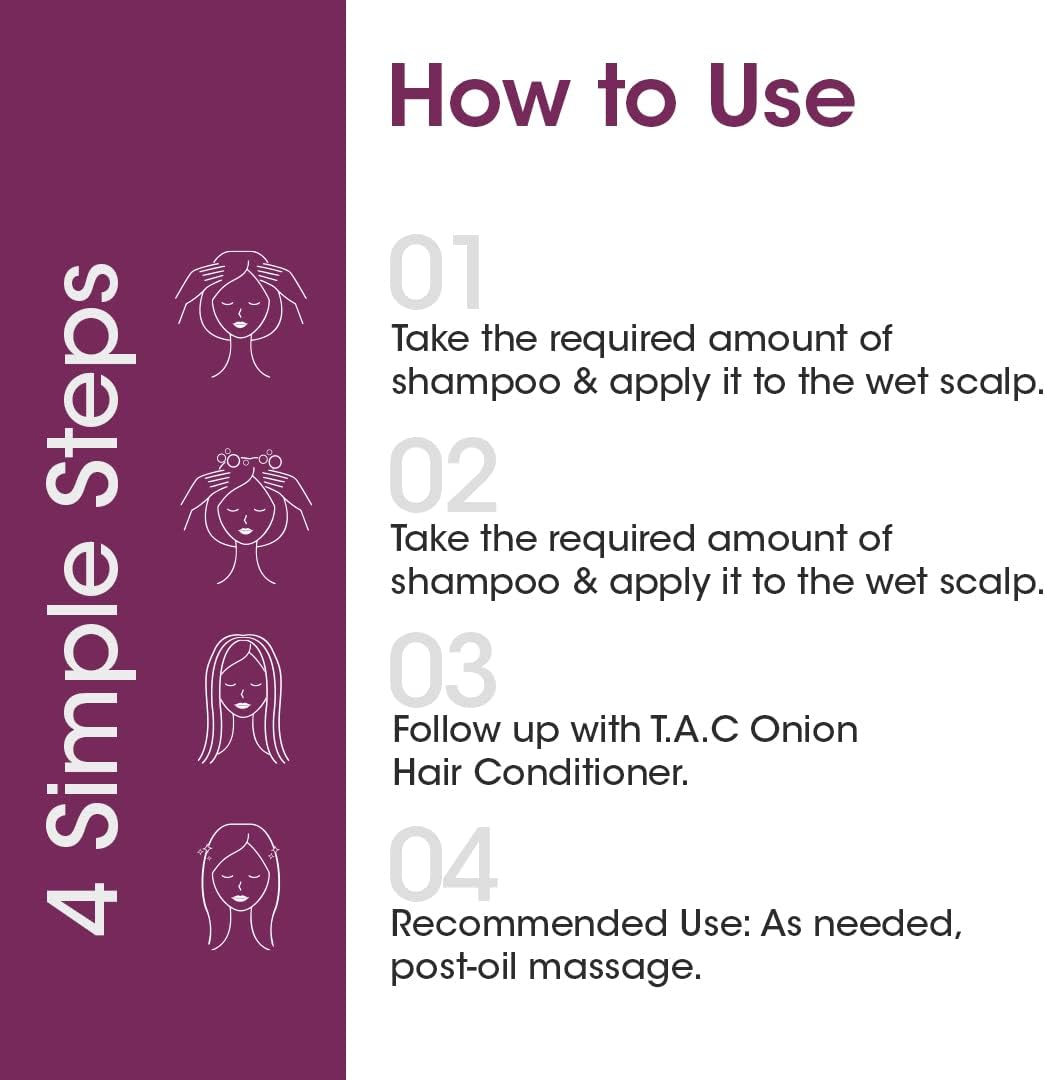 4 Simple Steps

How to Use

01
Take the required amount of shampoo & apply it to the wet scalp.

02
Take the required amount of shampoo & apply it to the wet scalp.

03
Follow up with T.A.C Onion Hair Conditioner.

04
Recommended Use: As needed, post-oil massage.