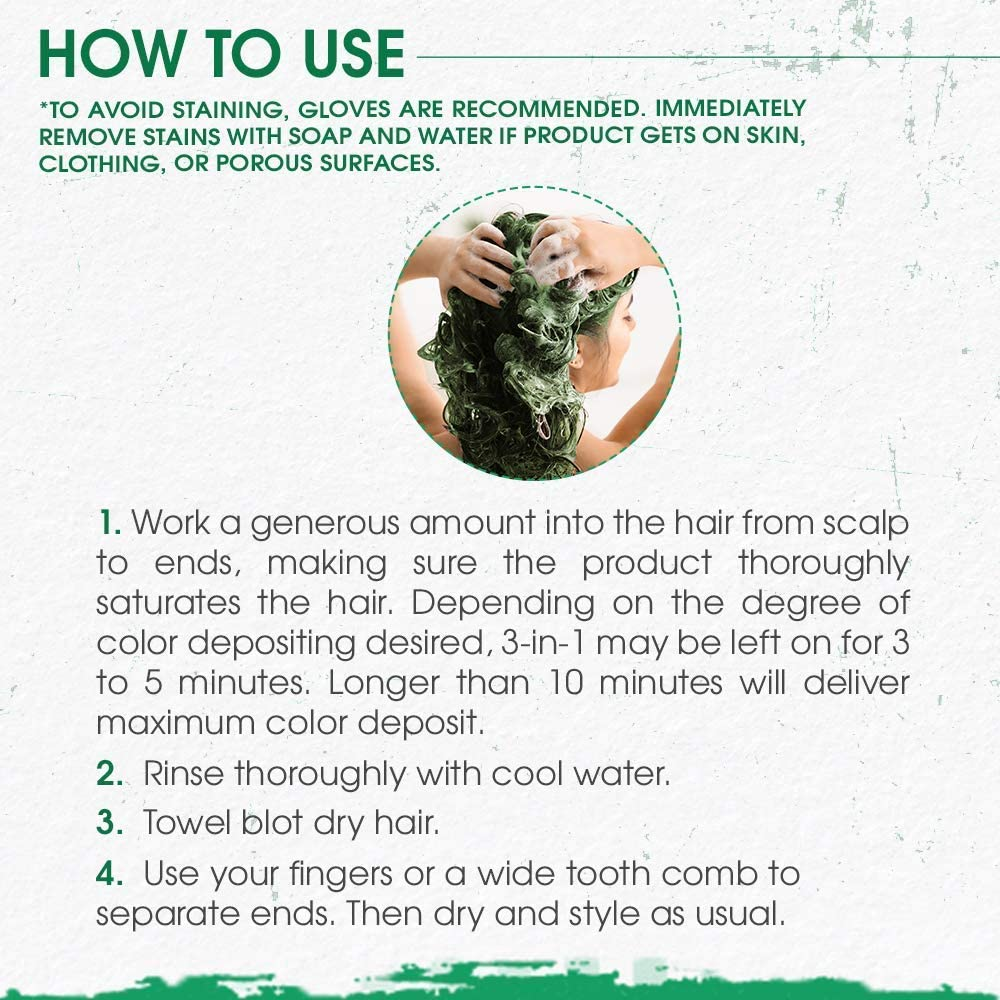 HOW TO USE

*TO AVOID STAINING, GLOVES ARE RECOMMENDED. IMMEDIATELY REMOVE STAINS WITH SOAP AND WATER IF PRODUCT GETS ON SKIN, CLOTHING, OR POROUS SURFACES.

1. Work a generous amount into the hair from scalp to ends, making sure the product thoroughly saturates the hair. Depending on the degree of color depositing desired, 3-in-1 may be left on for 3 to 5 minutes. Longer than 10 minutes will deliver maximum color deposit.

2. Rinse thoroughly with cool water.

3. Towel blot dry hair.

4. Use your fingers or a wide tooth comb to separate ends. Then dry and style as usual.