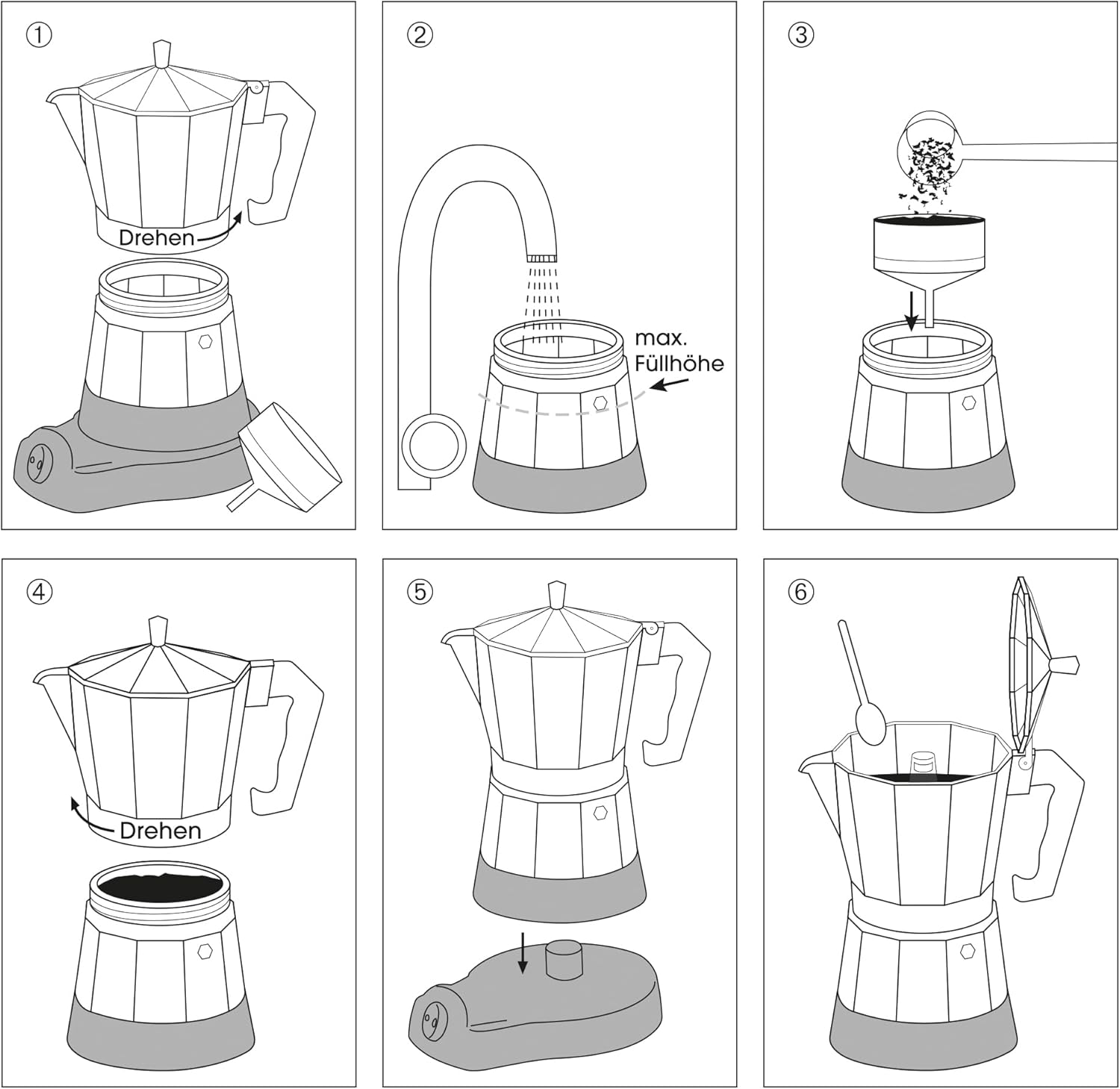 ①

Drehen

②

max. Füllhöhe

③

④

Drehen

⑤

⑥