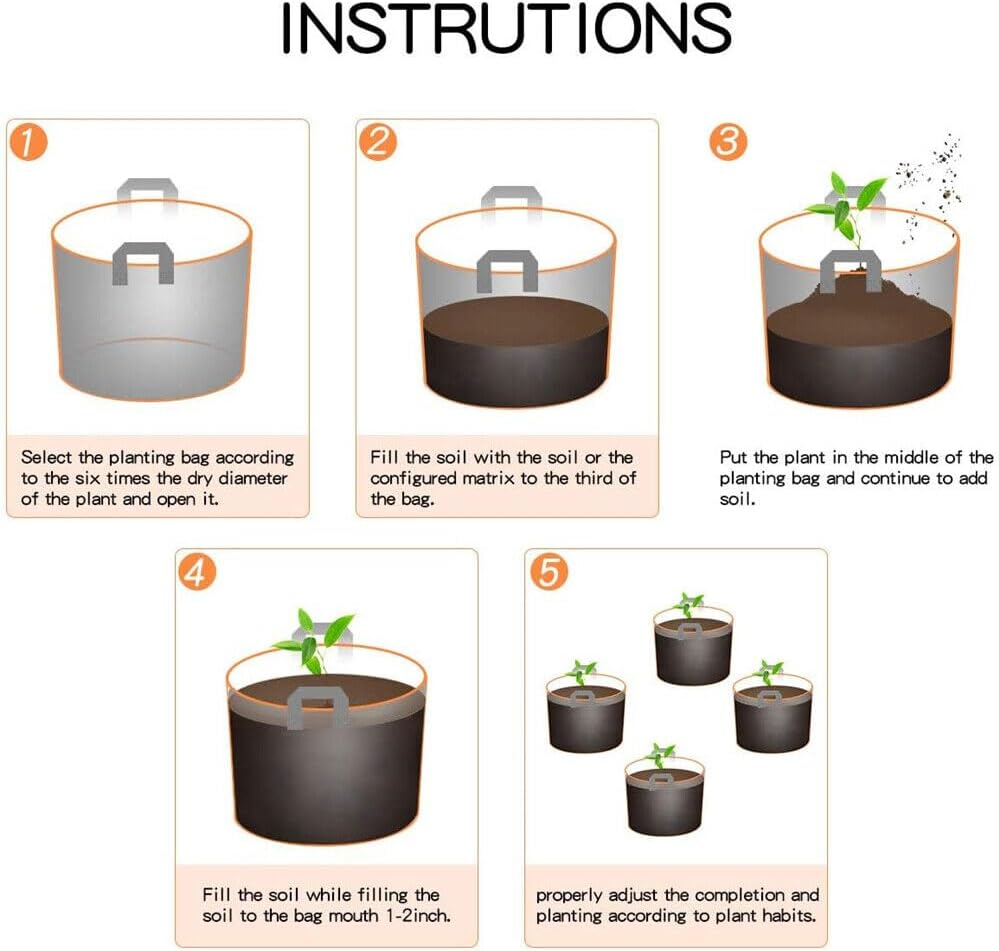 INSTRUTIONS

1

Select the planting bag according to the six times the dry diameter of the plant and open it.

2

Fill the soil with the soil or the configured matrix to the third of the bag.

3

Put the plant in the middle of the planting bag and continue to add soil.

4

Fill the soil while filling the soil to the bag mouth 1-2inch.

5

properly adjust the completion and planting according to plant habits.