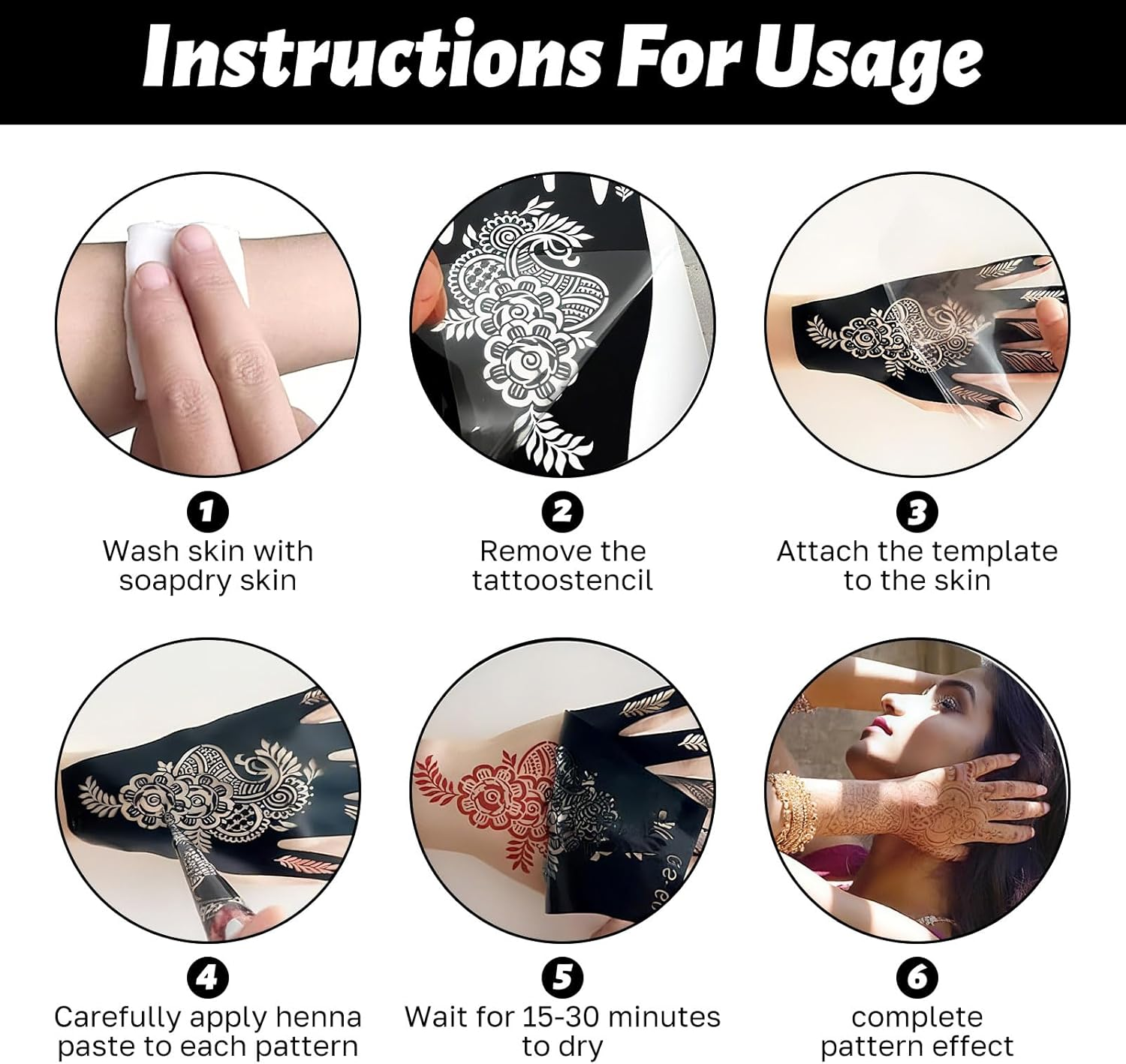 Instructions For Usage

1
Wash skin with soapdry skin

2
Remove the tattoostencil

3
Attach the template to the skin

4
Carefully apply henna paste to each pattern

5
Wait for 15-30 minutes to dry

6
complete pattern effect