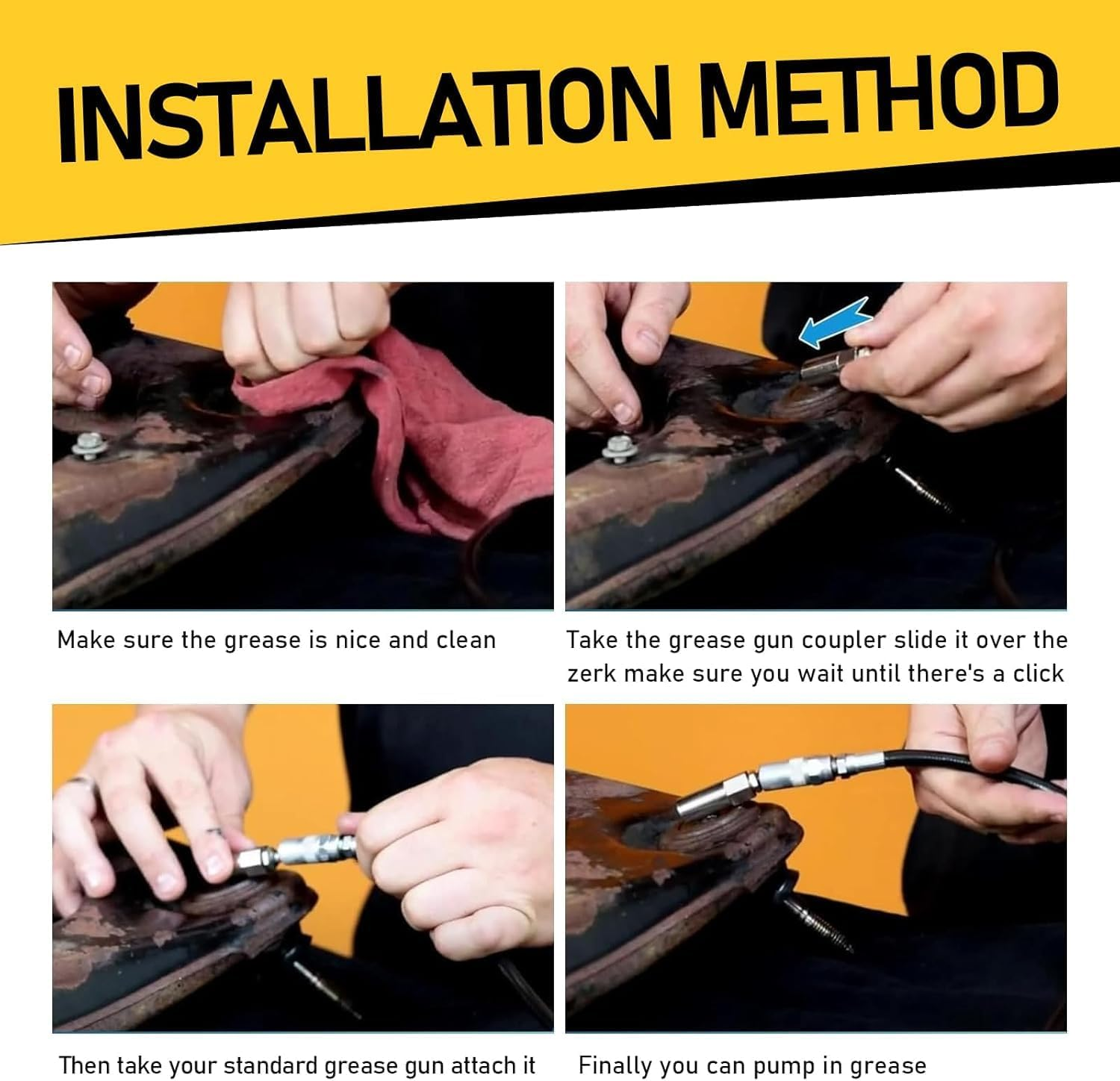 INSTALLATION METHOD

Make sure the grease is nice and clean

Take the grease gun coupler slide it over the zerk make sure you wait until there's a click

Then take your standard grease gun attach it

Finally you can pump in grease