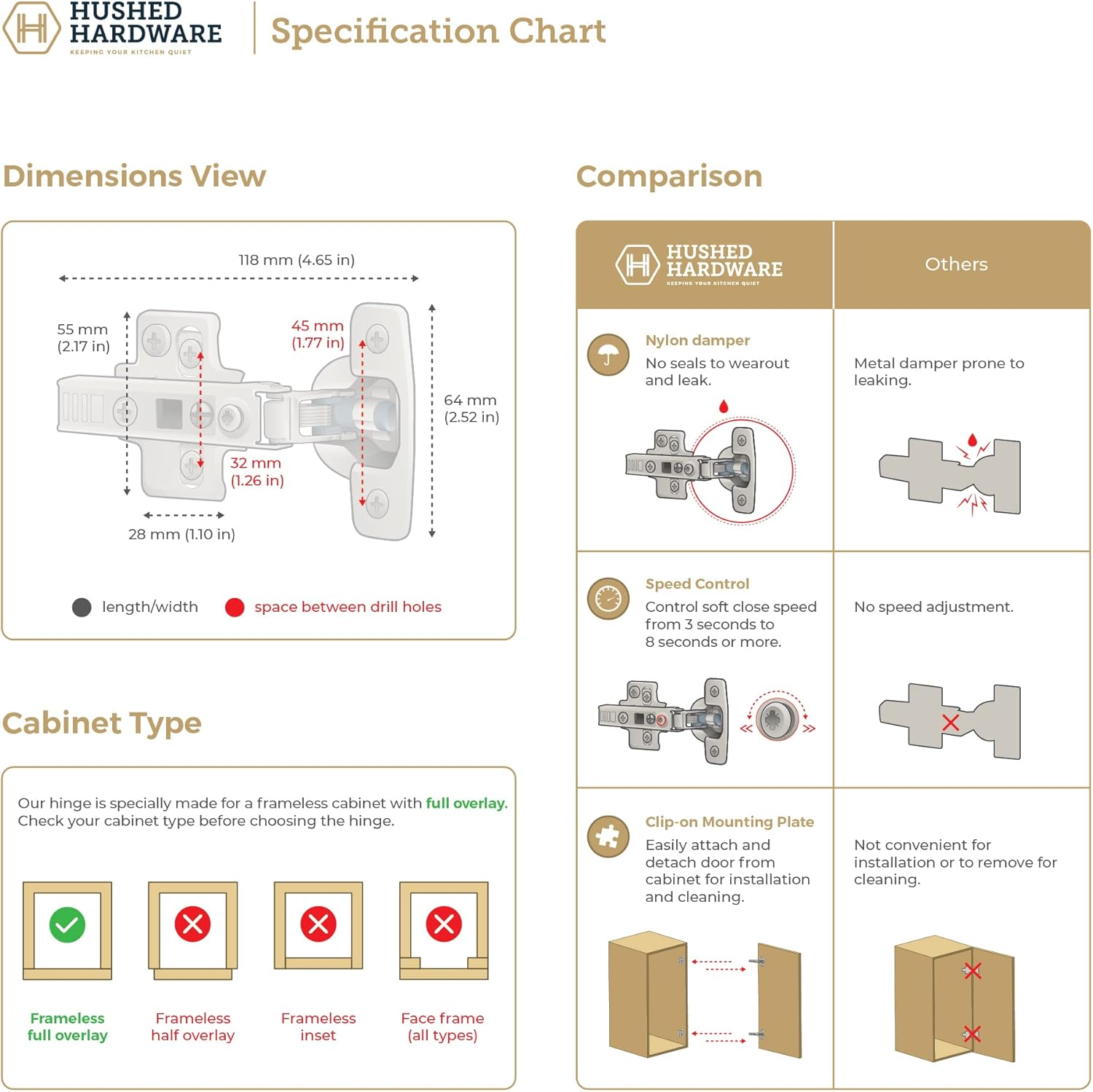 HUSHED HARDWARE
KEEPING YOUR KITCHEN QUIET

Specification Chart

Dimensions View

118 mm (4.65 in)
55 mm (2.17 in)
45 mm (1.77 in)
64 mm (2.52 in)
32 mm (1.26 in)
28 mm (1.10 in)

length/width
space between drill holes

Cabinet Type

Our hinge is specially made for a frameless cabinet with full overlay. Check your cabinet type before choosing the hinge.

Frameless full overlay
Frameless half overlay
Frameless inset
Face frame (all types)

Comparison

| HUSHED HARDWARE KEEPING YOUR KITCHEN QUIET | Others |
|---|---|
| Nylon damper No seals to wearout and leak. | Metal damper prone to leaking. |
| Speed Control Control soft close speed from 3 seconds to 8 seconds or more. | No speed adjustment. |
| Clip-on Mounting Plate Easily attach and detach door from cabinet for installation and cleaning. | Not convenient for installation or to remove for cleaning. |