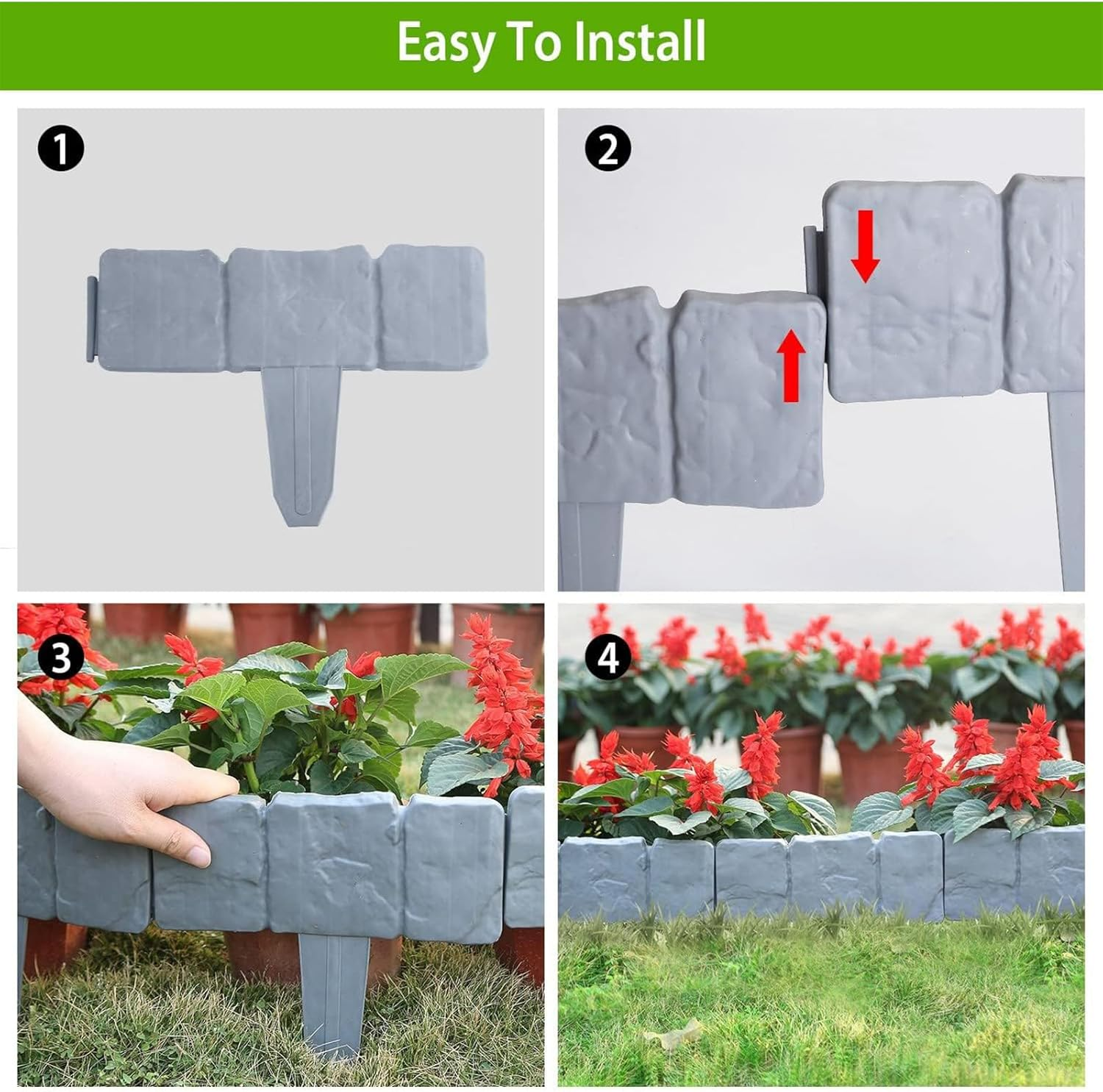 Easy To Install

1

2

3

4