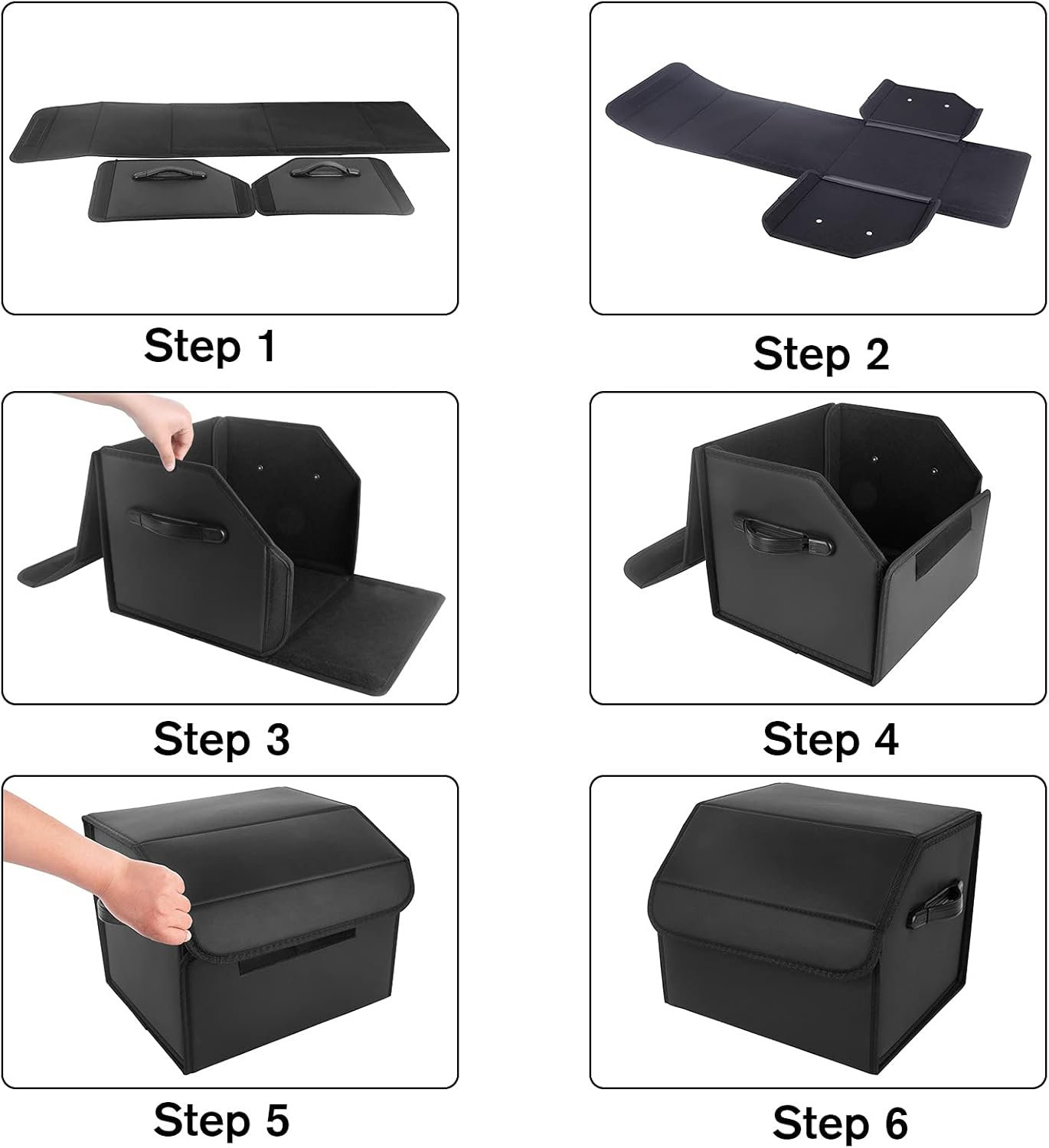 Step 1

Step 2

Step 3

Step 4

Step 5

Step 6