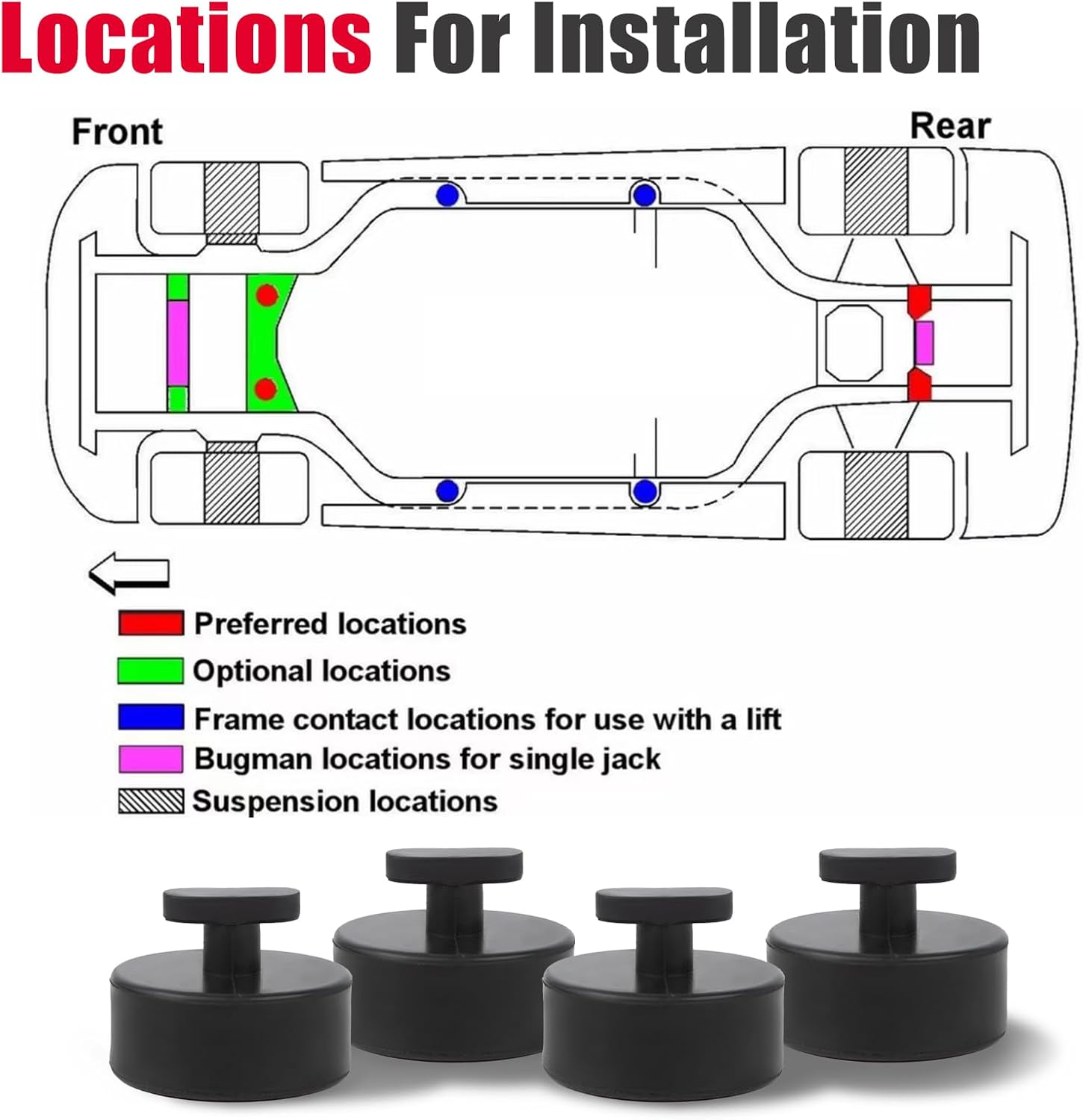 Locations For Installation

Front

Rear

Preferred locations
Optional locations
Frame contact locations for use with a lift
Bugman locations for single jack
Suspension locations