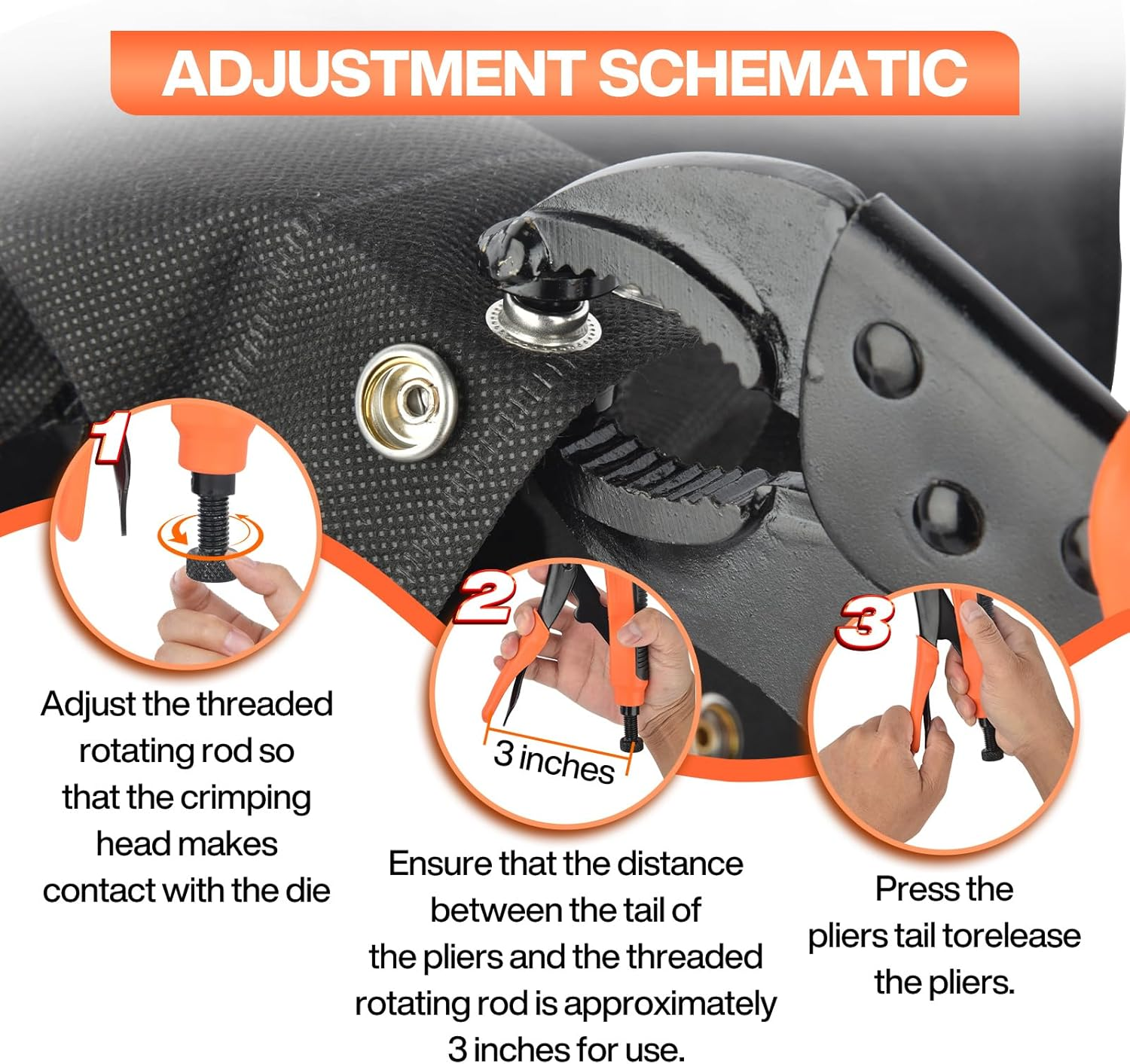 ADJUSTMENT SCHEMATIC

1

Adjust the threaded rotating rod so that the crimping head makes contact with the die

2

3 inches

Ensure that the distance between the tail of the pliers and the threaded rotating rod is approximately 3 inches for use.

3

Press the pliers tail torelease the pliers.