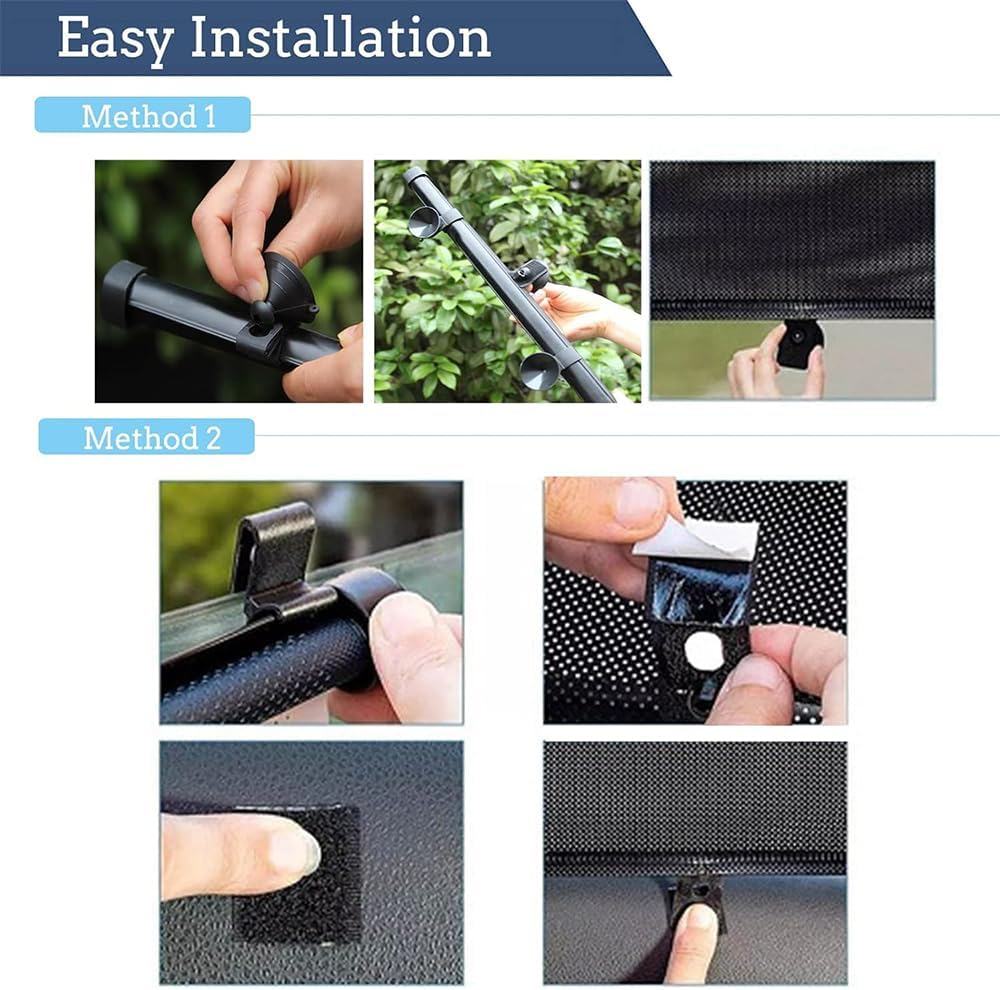 Easy Installation

Method 1

Method 2