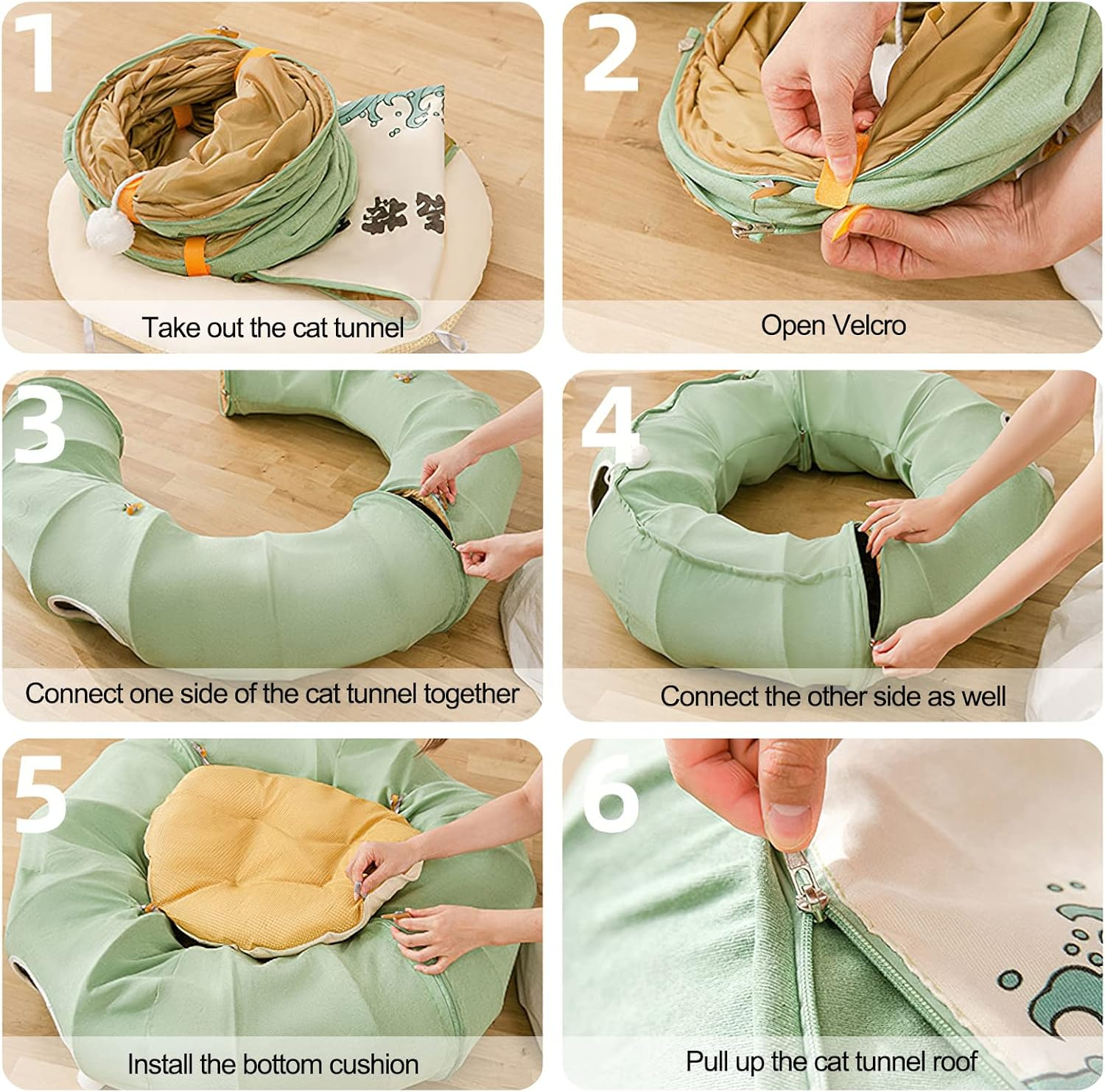 1

Take out the cat tunnel

2

Open Velcro

3

Connect one side of the cat tunnel together

4

Connect the other side as well

5

Install the bottom cushion

6

Pull up the cat tunnel roof