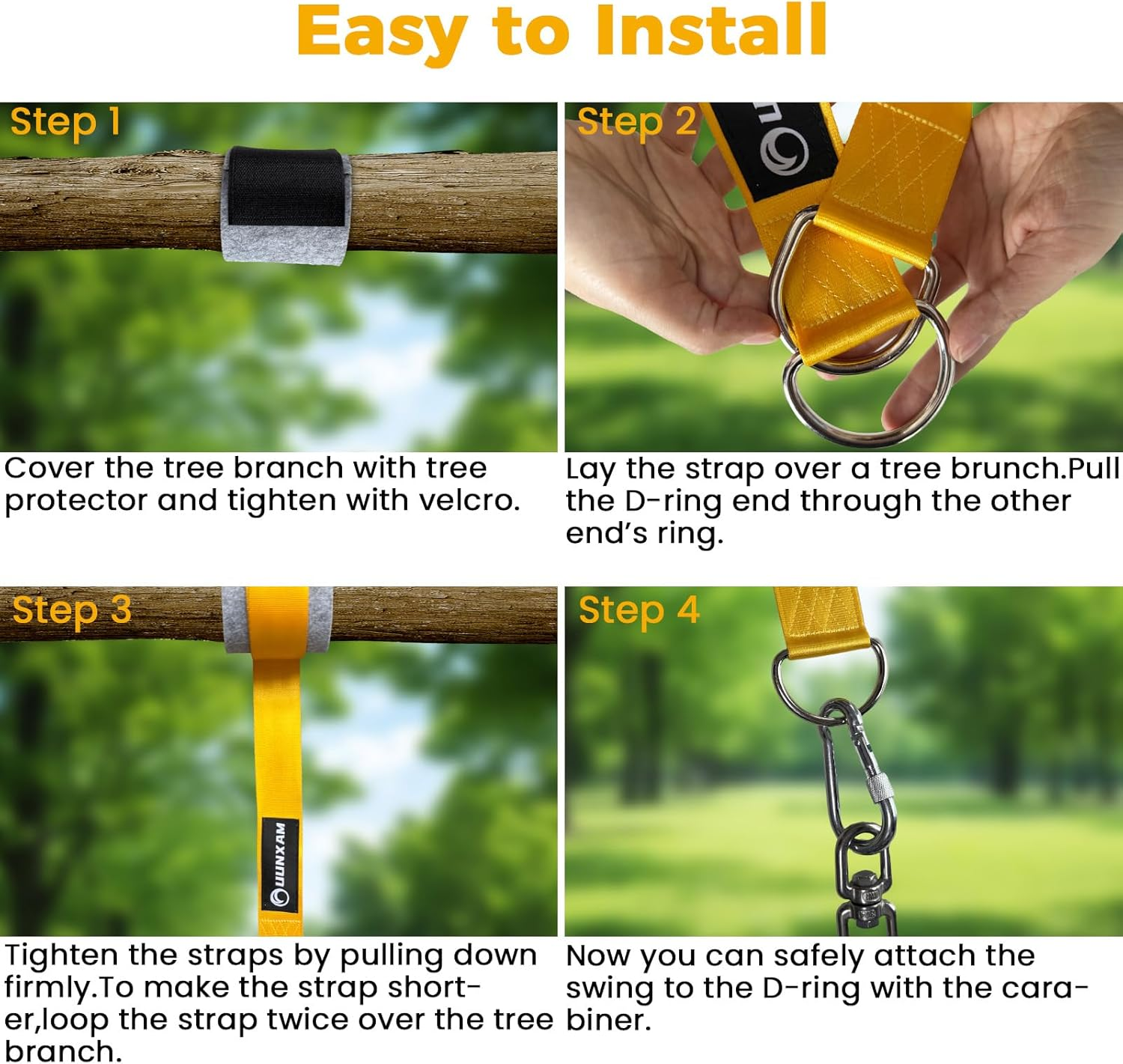 Easy to Install

Step 1

Cover the tree branch with tree protector and tighten with velcro.

Step 2

Lay the strap over a tree brunch.Pull the D-ring end through the other end's ring.

Step 3

UUNXAM

Tighten the straps by pulling down firmly.To make the strap shorter,loop the strap twice over the tree branch.

Step 4

Now you can safely attach the swing to the D-ring with the carabiner.