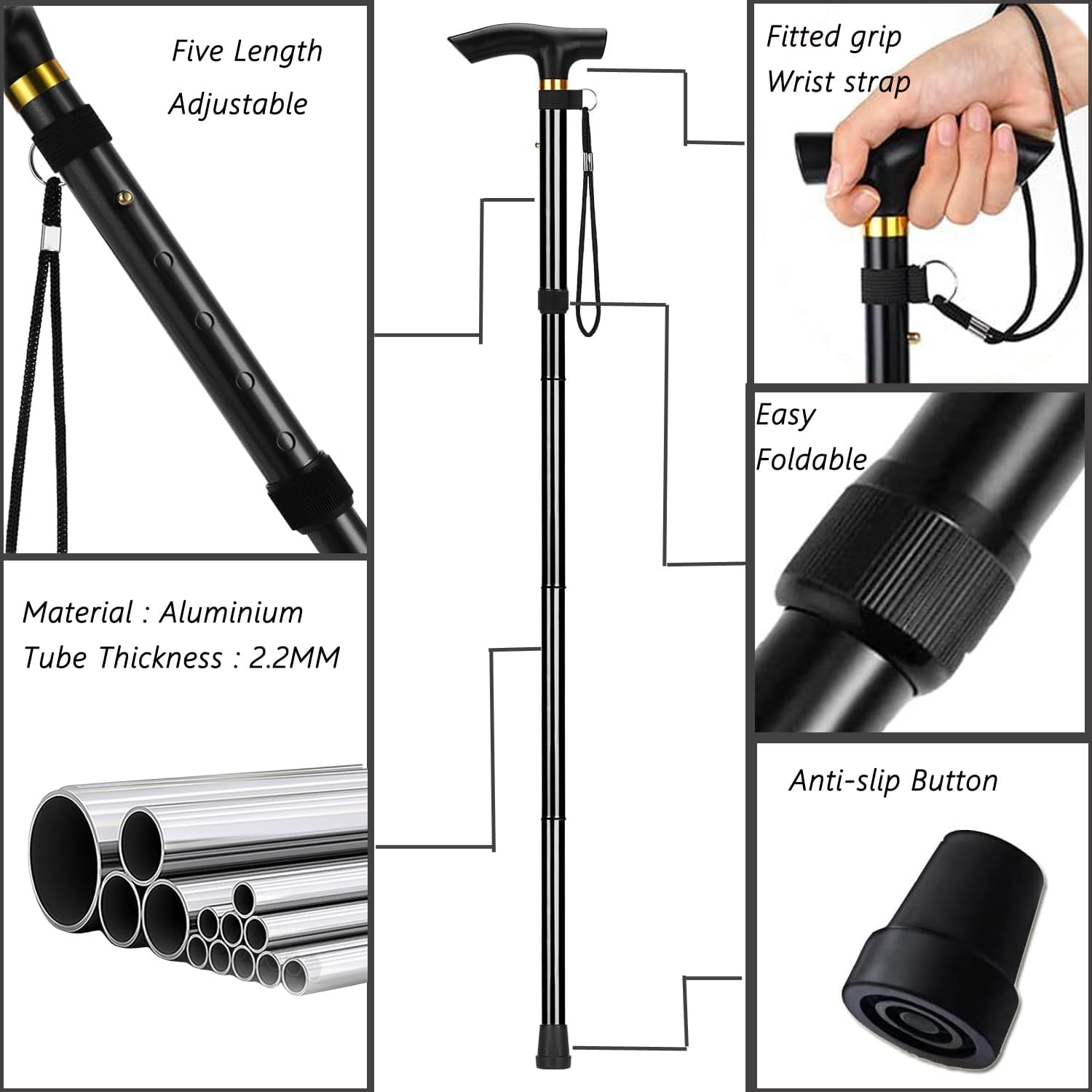 Five Length
Adjustable

Material : Aluminium
Tube Thickness : 2.2MM

Fitted grip
Wrist strap

Easy
Foldable

Anti-slip Button