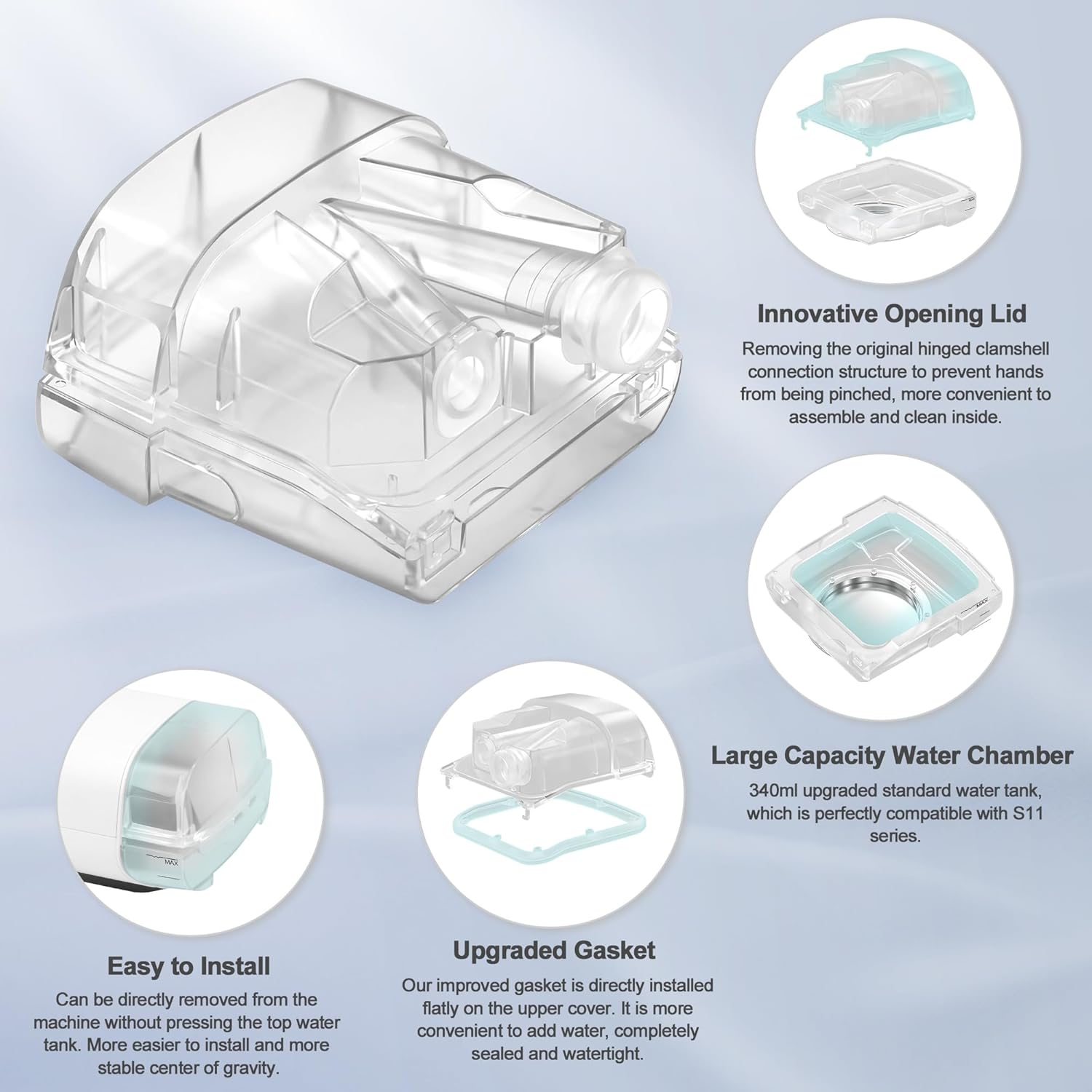 Innovative Opening Lid
Removing the original hinged clamshell connection structure to prevent hands from being pinched, more convenient to assemble and clean inside.

MAX

Large Capacity Water Chamber
340ml upgraded standard water tank, which is perfectly compatible with S11 series.

MAX

Easy to Install
Can be directly removed from the machine without pressing the top water tank. More easier to install and more stable center of gravity.

Upgraded Gasket
Our improved gasket is directly installed flatly on the upper cover. It is more convenient to add water, completely sealed and watertight.