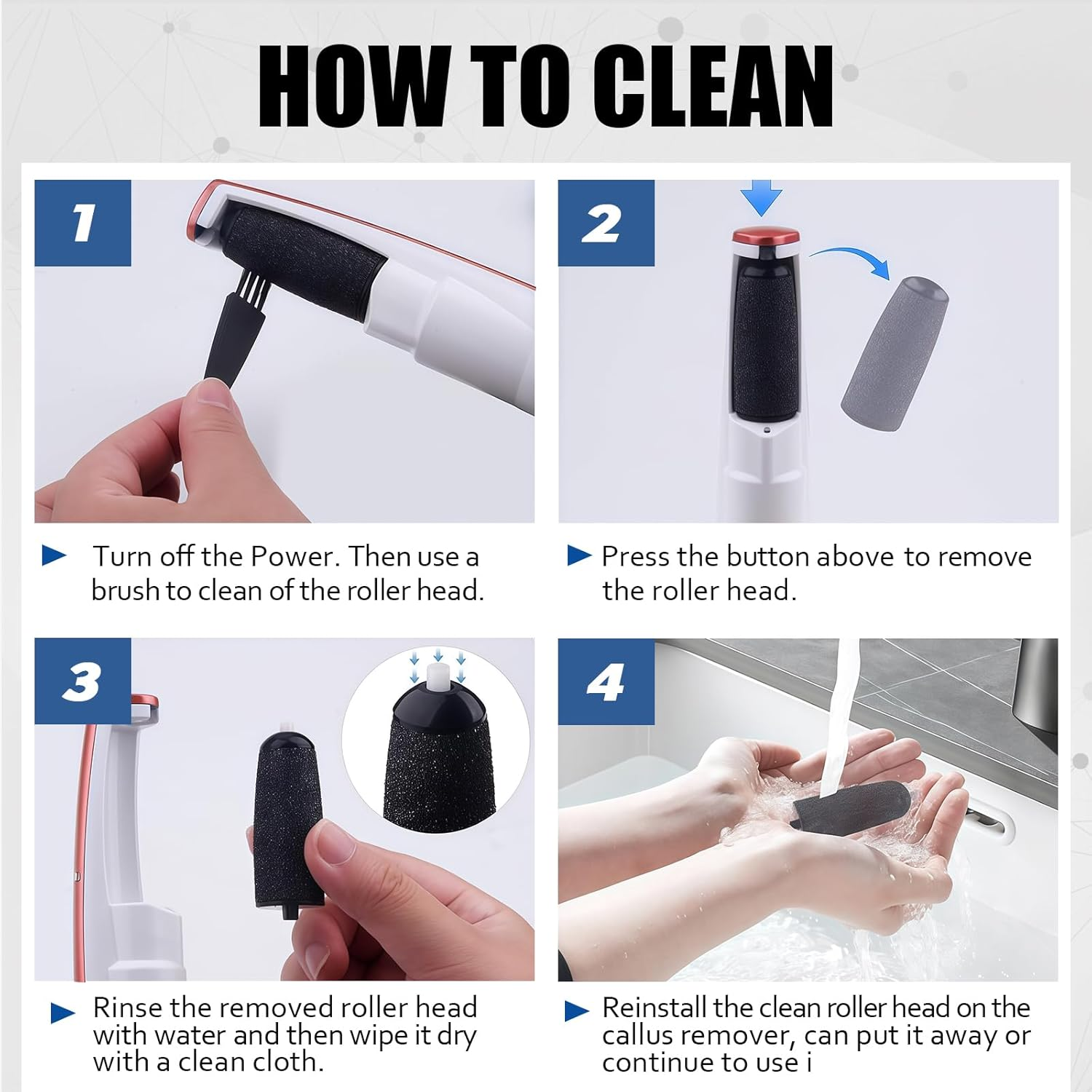 HOW TO CLEAN

1

Turn off the Power. Then use a brush to clean of the roller head.

2

Press the button above to remove the roller head.

3

Rinse the removed roller head with water and then wipe it dry with a clean cloth.

4

Reinstall the clean roller head on the callus remover, can put it away or continue to use i