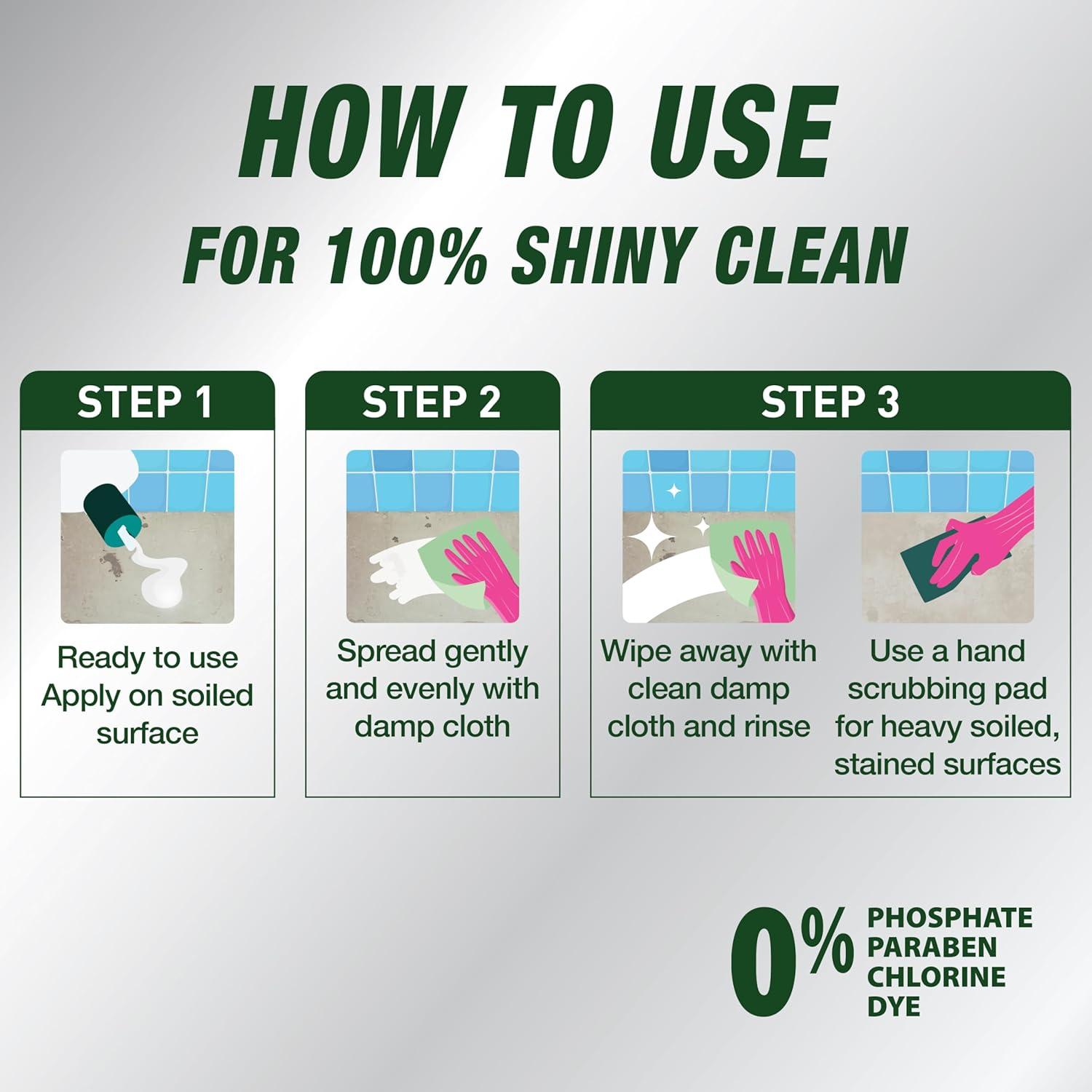 HOW TO USE
FOR 100% SHINY CLEAN

STEP 1
Ready to use
Apply on soiled surface

STEP 2
Spread gently and evenly with damp cloth

STEP 3
Wipe away with clean damp cloth and rinse

Use a hand scrubbing pad for heavy soiled, stained surfaces

0%
PHOSPHATE
PARABEN
CHLORINE
DYE