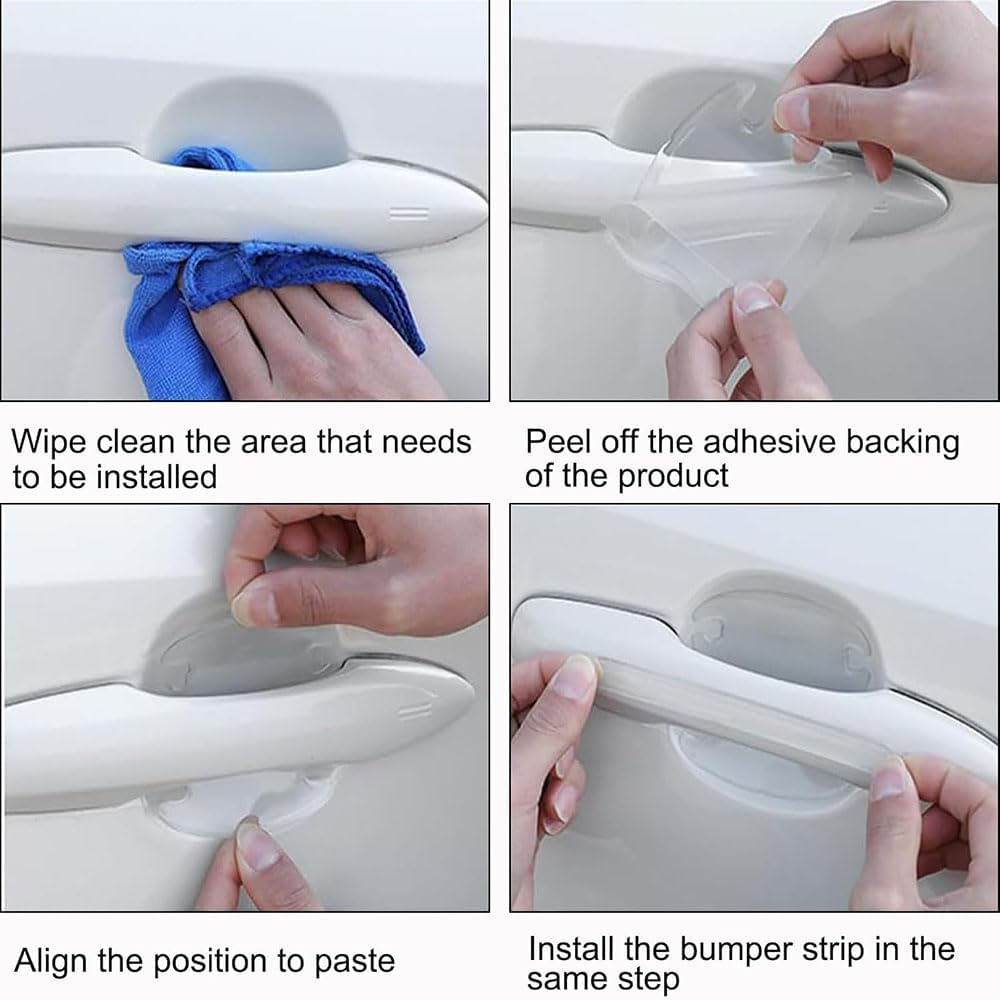 Wipe clean the area that needs to be installed

Peel off the adhesive backing of the product

Align the position to paste

Install the bumper strip in the same step