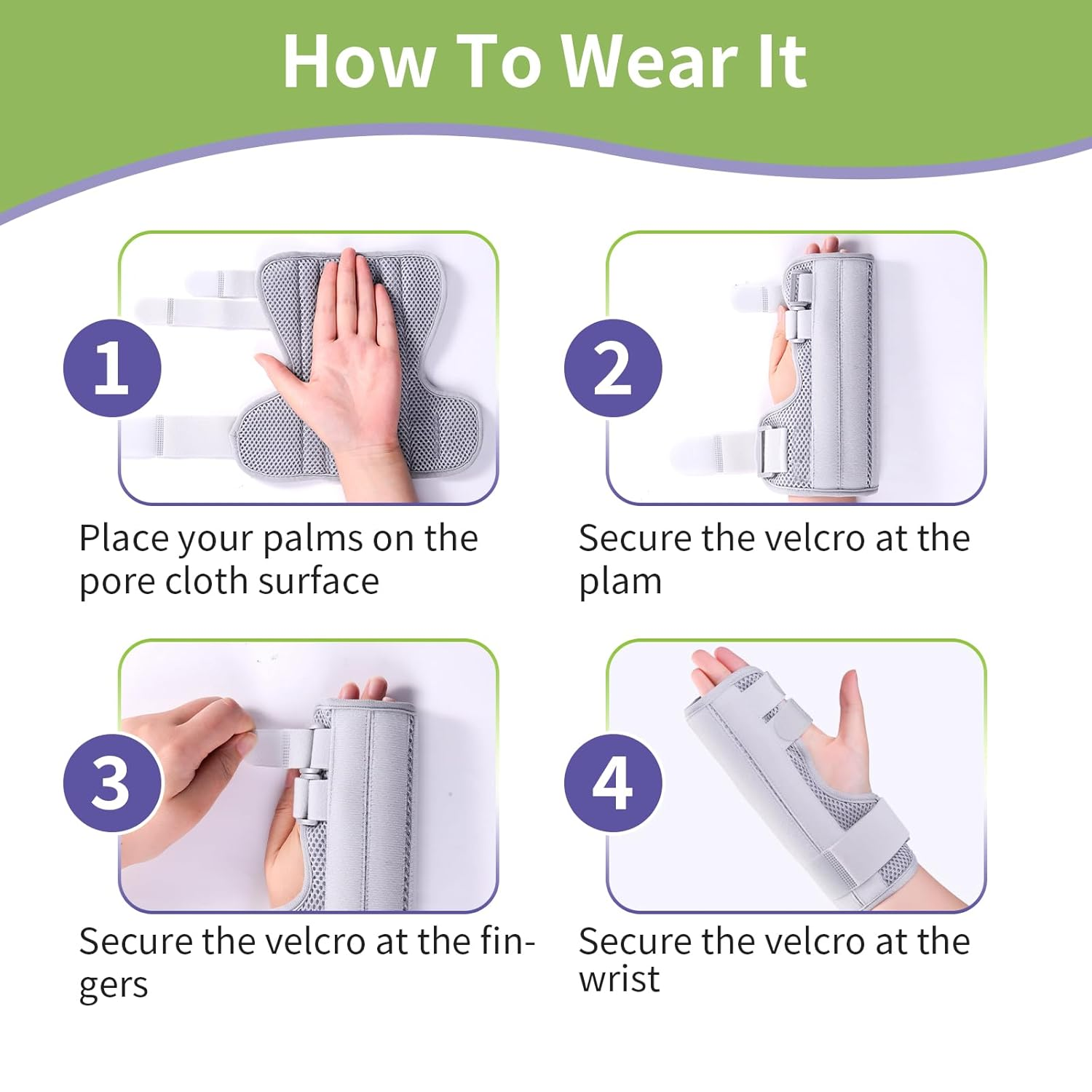 How To Wear It

1

Place your palms on the pore cloth surface

2

Secure the velcro at the plam

3

Secure the velcro at the fingers

4

Secure the velcro at the wrist