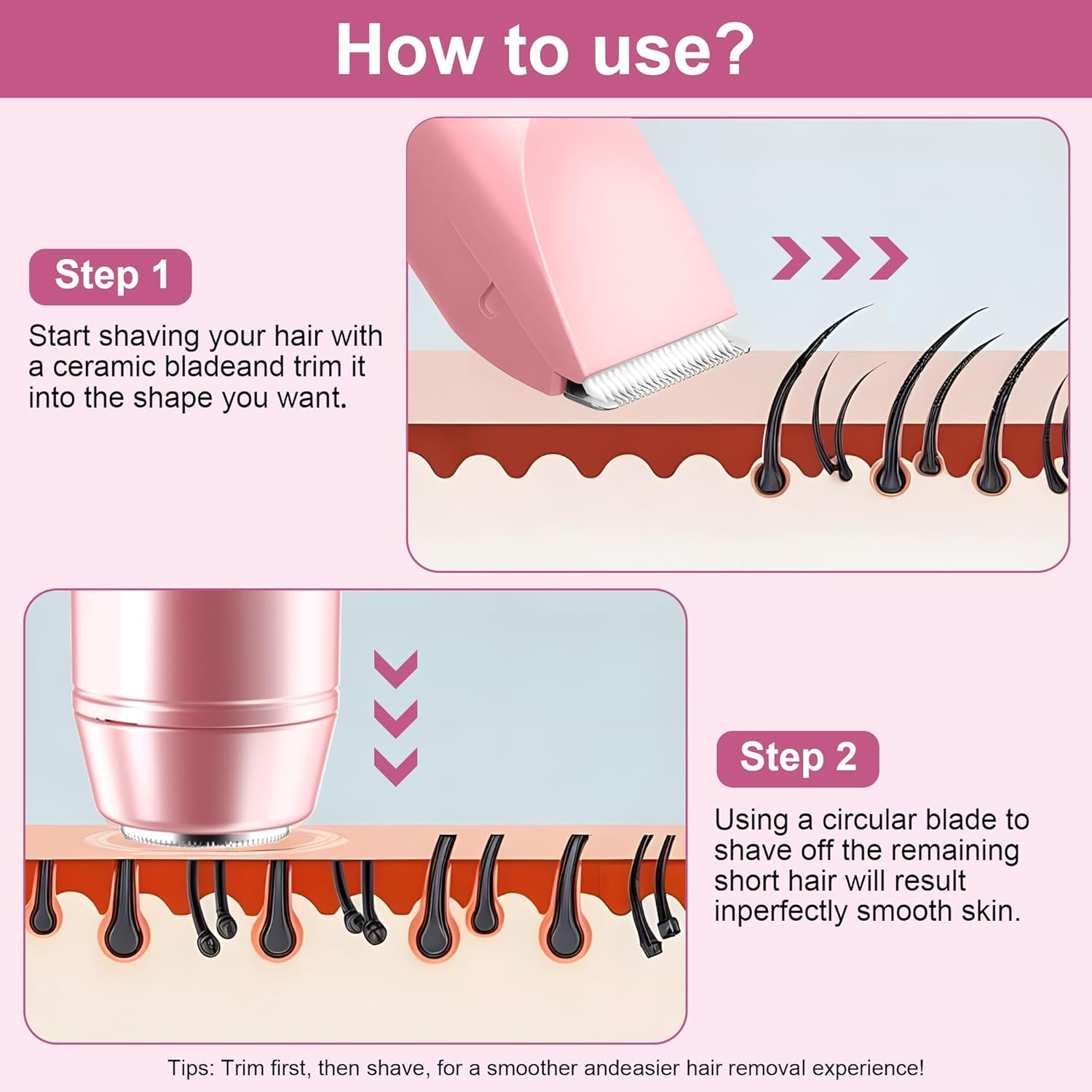 How to use?

Step 1

Start shaving your hair with a ceramic bladeand trim it into the shape you want.

Step 2

Using a circular blade to shave off the remaining short hair will result inperfectly smooth skin.

Tips: Trim first, then shave, for a smoother andeasier hair removal experience!